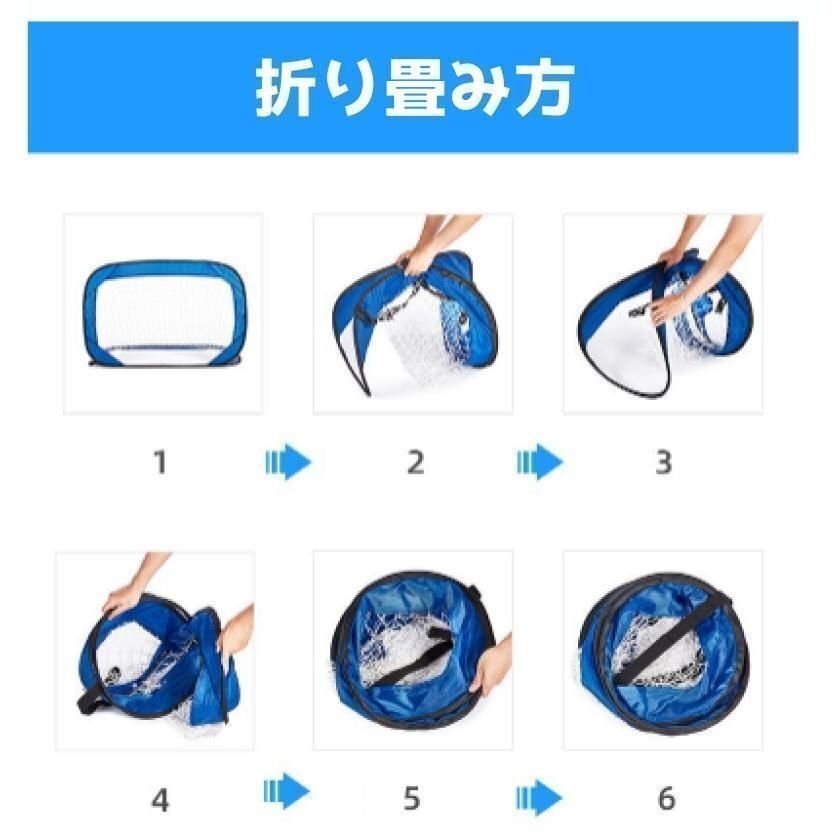 折り畳み方

1

2

3

4

5

6