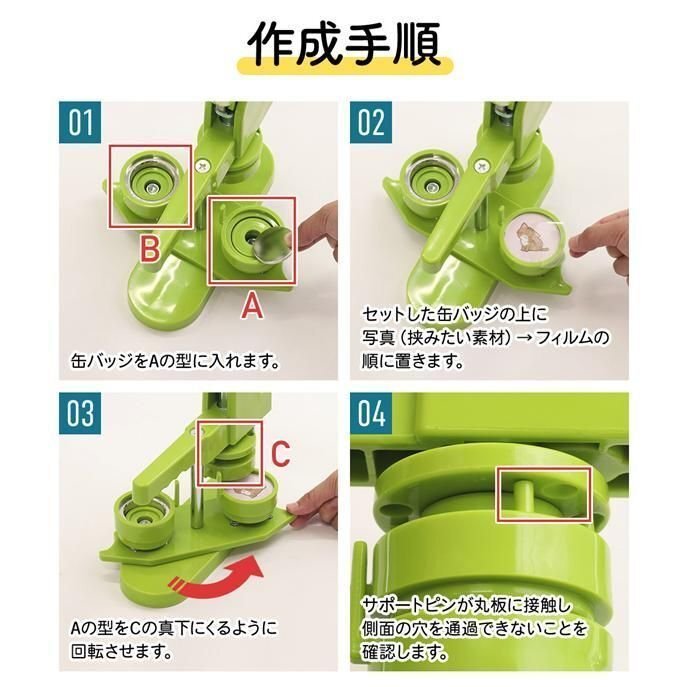 作成手順

01

B

A

缶バッジをAの型に入れます。

02

セットした缶バッジの上に写真（挟みたい素材）→フィルムの順に置きます。

03

C

Aの型をCの真下にくるように回転させます。

04

サポートピンが丸板に接触し側面の穴を通過できないことを確認します。