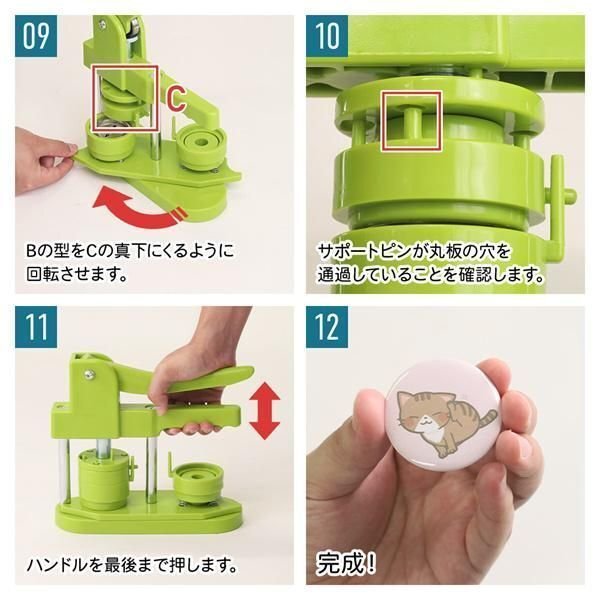 09

C

Bの型をCの真下にくるように回転させます。

10

サポートピンが丸板の穴を通過していることを確認します。

11

ハンドルを最後まで押します。

12

完成!