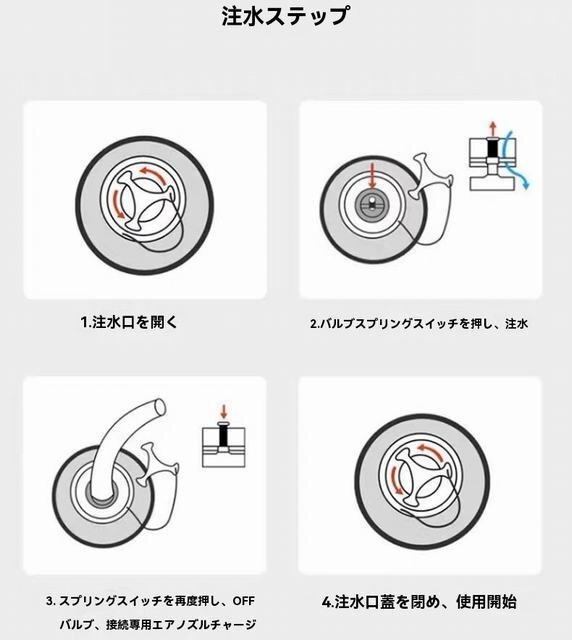 注水ステップ

1.注水口を開く

2.バルブスプリングスイッチを押し、注水

3. スプリングスイッチを再度押し、OFF バルブ、接続専用エアノズルチャージ

4.注水口蓋を閉め、使用開始