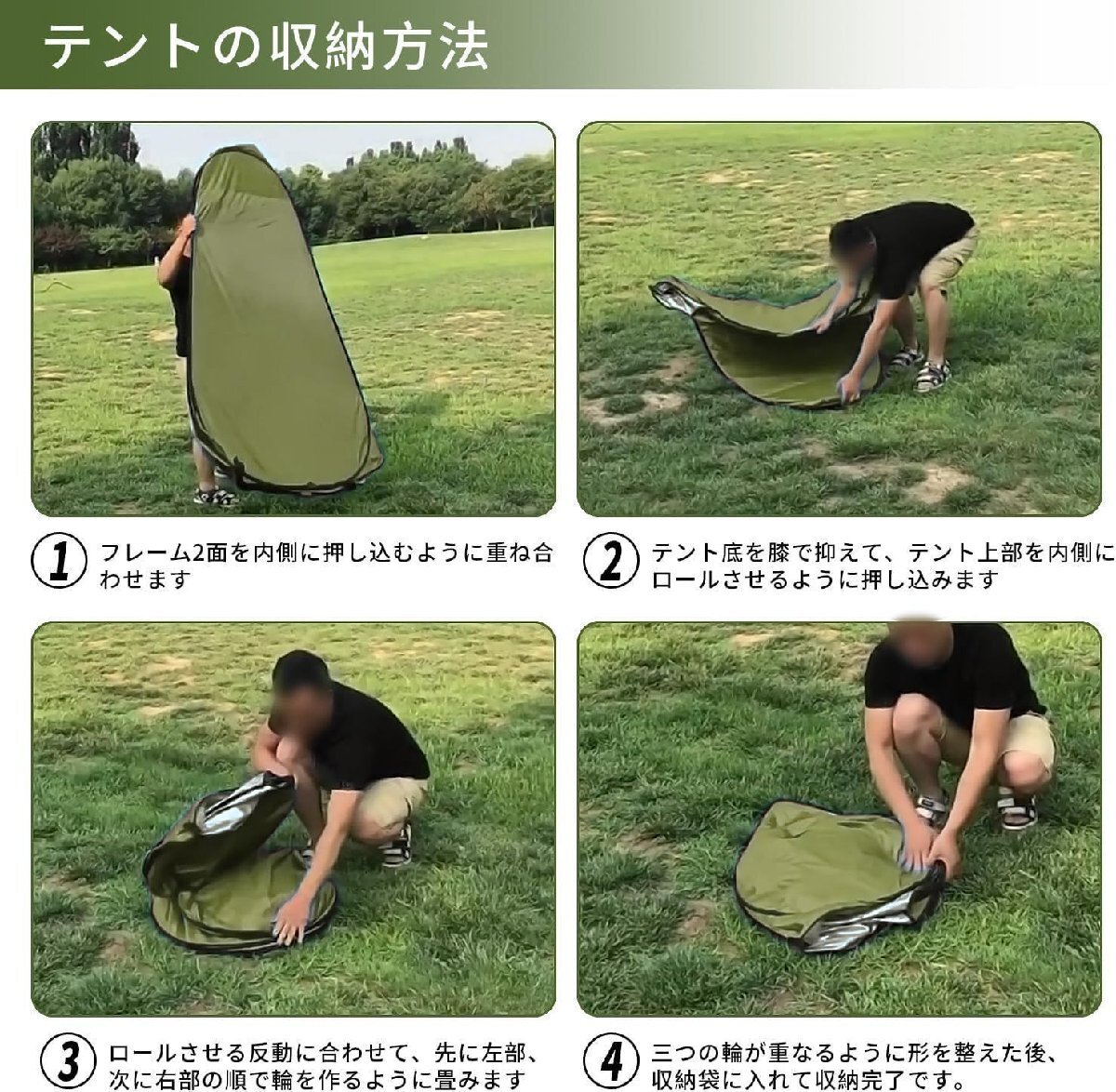 テントの収納方法

1 フレーム2面を内側に押し込むように重ね合わせます

2 テント底を膝で抑えて、テント上部を内側にロールさせるように押し込みます

3 ロールさせる反動に合わせて、先に左部、次に右部の順で輪を作るように畳みます

4 三つの輪が重なるように形を整えた後、収納袋に入れて収納完了です。