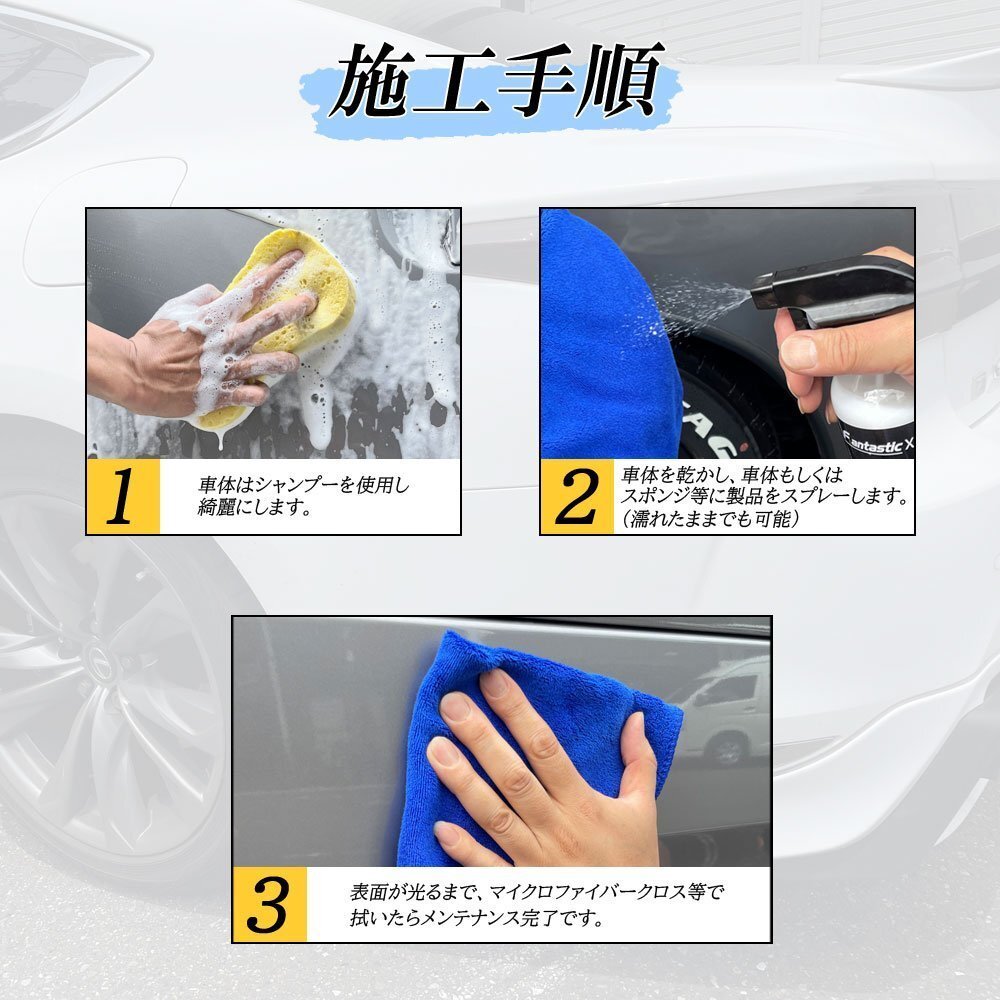 施工手順

1
車体はシャンプーを使用し綺麗にします。

Fantastic X

2
車体を乾かし、車体もしくはスポンジ等に製品をスプレーします。（濡れたままでも可能）

3
表面が光るまで、マイクロファイバークロス等で拭いたらメンテナンス完了です。