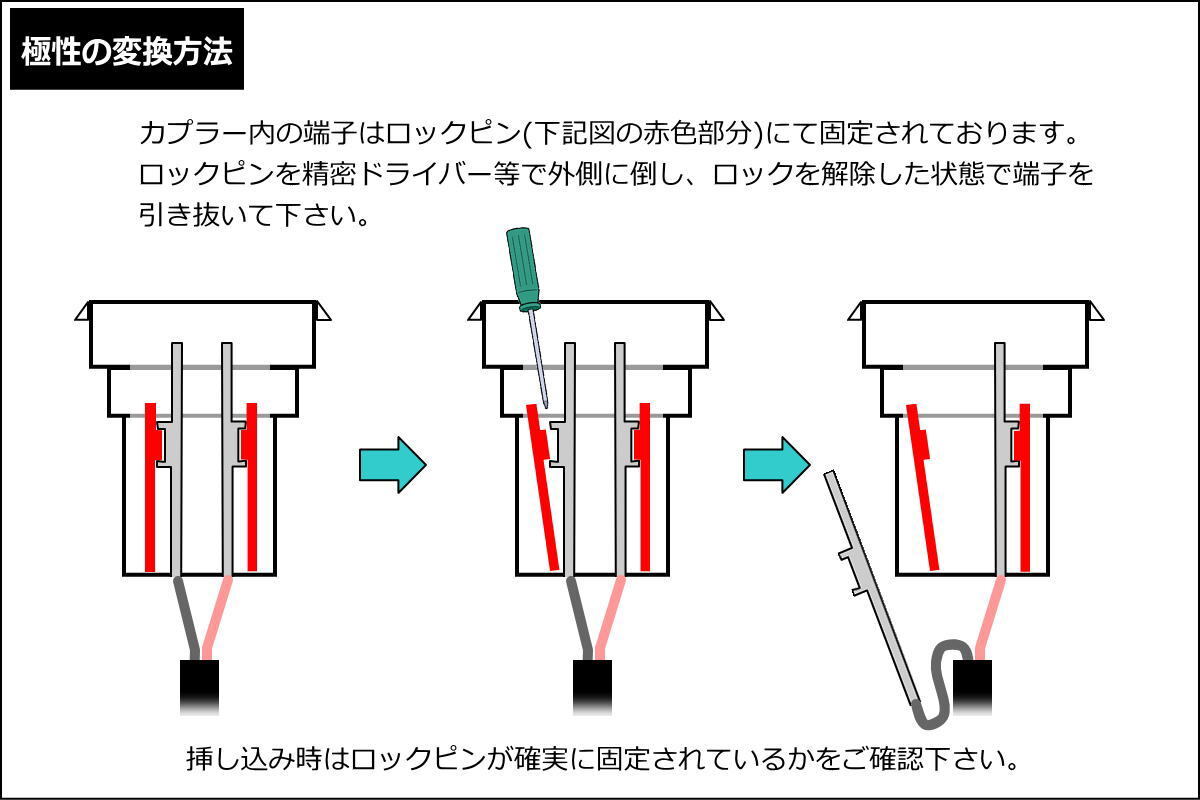 極性の変換方法

カプラー内の端子はロックピン(下記図の赤色部分)にて固定されております。ロックピンを精密ドライバー等で外側に倒し、ロックを解除した状態で端子を引き抜いて下さい。

挿し込み時はロックピンが確実に固定されているかをご確認下さい。