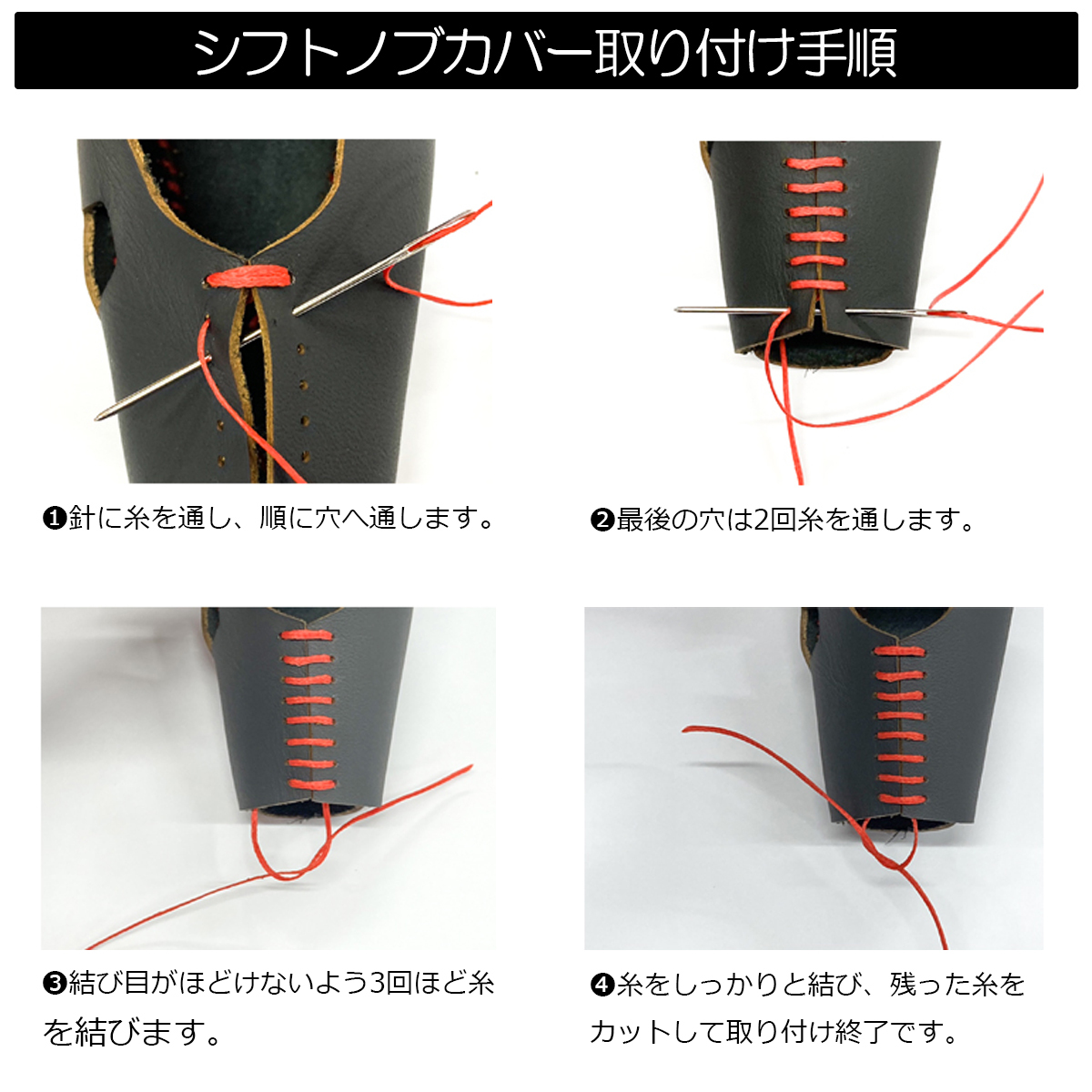 シフトノブカバー取り付け手順

❶針に糸を通し、順に穴へ通します。

❷最後の穴は2回糸を通します。

❸結び目がほどけないよう3回ほど糸を結びます。

❹糸をしっかりと結び、残った糸をカットして取り付け終了です。