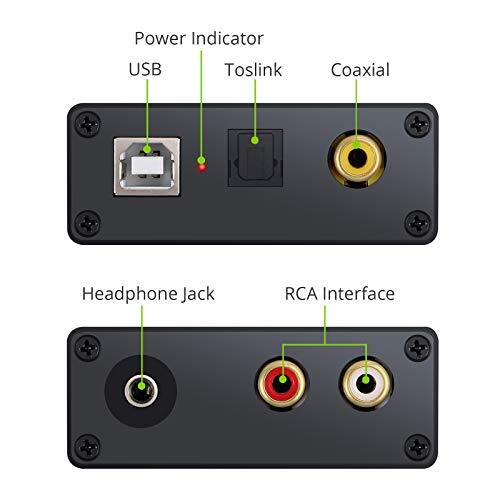 Power Indicator

USB

Toslink

Coaxial

Headphone Jack

RCA Interface