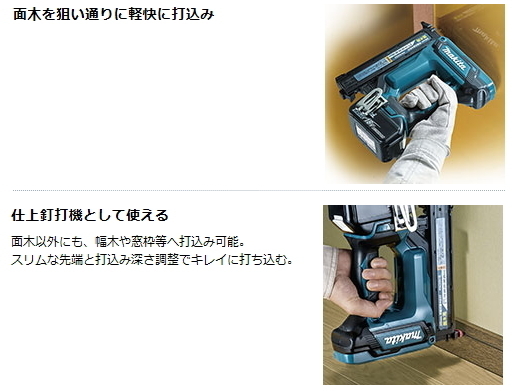 面木を狙い通りに軽快に打込み

makita

仕上釘打機として使える

面木以外にも、幅木や窓枠等へ打込み可能。
スリムな先端と打込み深さ調整でキレイに打ち込む。

makita