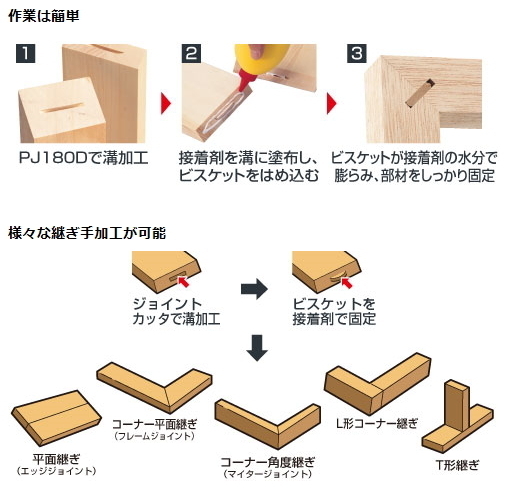 作業は簡単

1

PJ180Dで溝加工

2

接着剤を溝に塗布し、ビスケットをはめ込む

3

ビスケットが接着剤の水分で膨らみ、部材をしっかり固定

様々な継ぎ手加工が可能

ジョイントカッタで溝加工

ビスケットを接着剤で固定

平面継ぎ
（エッジジョイント）

コーナー平面継ぎ
（フレームジョイント）

コーナー角度継ぎ
（マイタージョイント）

L形コーナー継ぎ

T形継ぎ