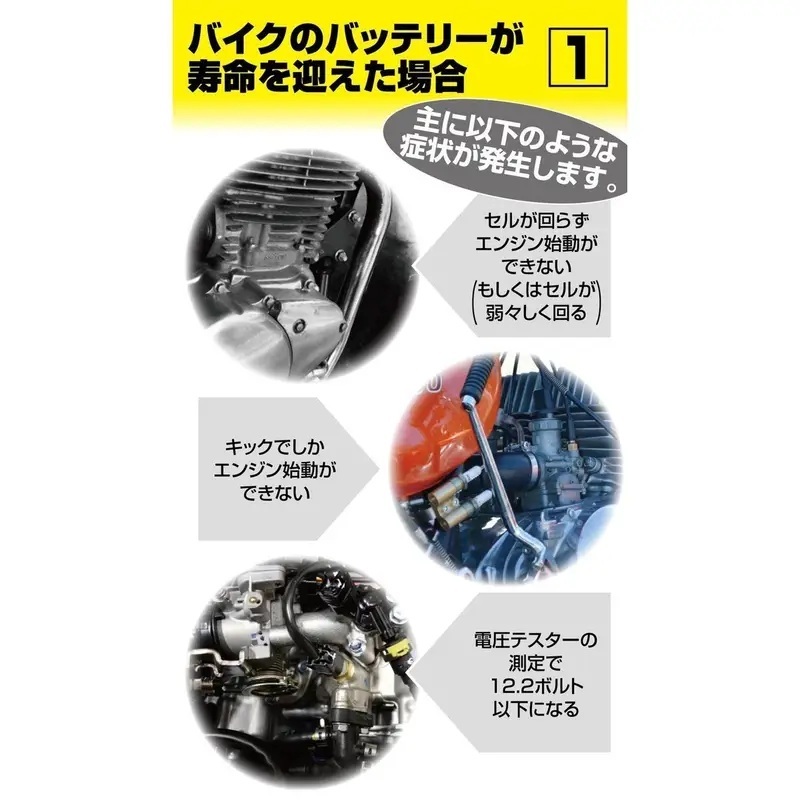 バイクのバッテリーが寿命を迎えた場合

1

主に以下のような症状が発生します。

セルが回らずエンジン始動ができない
(もしくはセルが弱々しく回る)

キックでしかエンジン始動ができない

電圧テスターの測定で12.2ボルト以下になる