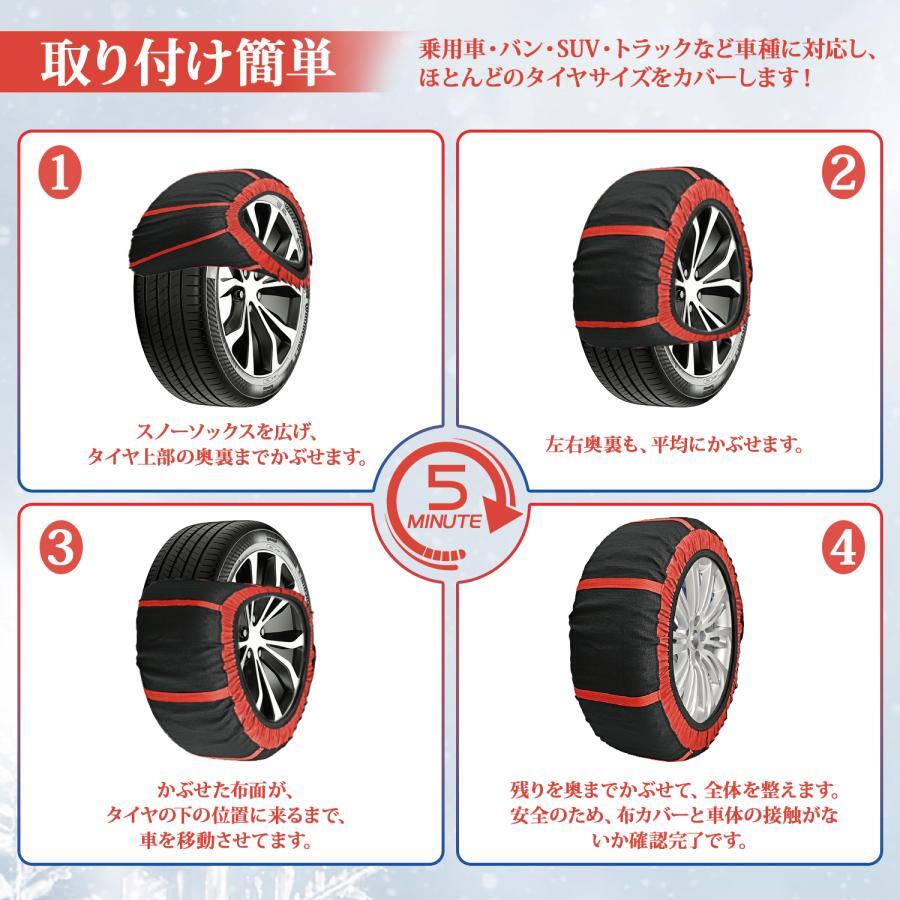 取り付け簡単

乗用車・バン・SUV・トラックなど車種に対応し、ほとんどのタイヤサイズをカバーします！

1

スノーソックスを広げ、タイヤ上部の奥裏までかぶせます。

2

左右奥裏も、平均にかぶせます。

5 MINUTE

3

かぶせた布面が、タイヤの下の位置に来るまで、車を移動させてます。

4

残りを奥までかぶせて、全体を整えます。安全のため、布カバーと車体の接触がないか確認完了です。