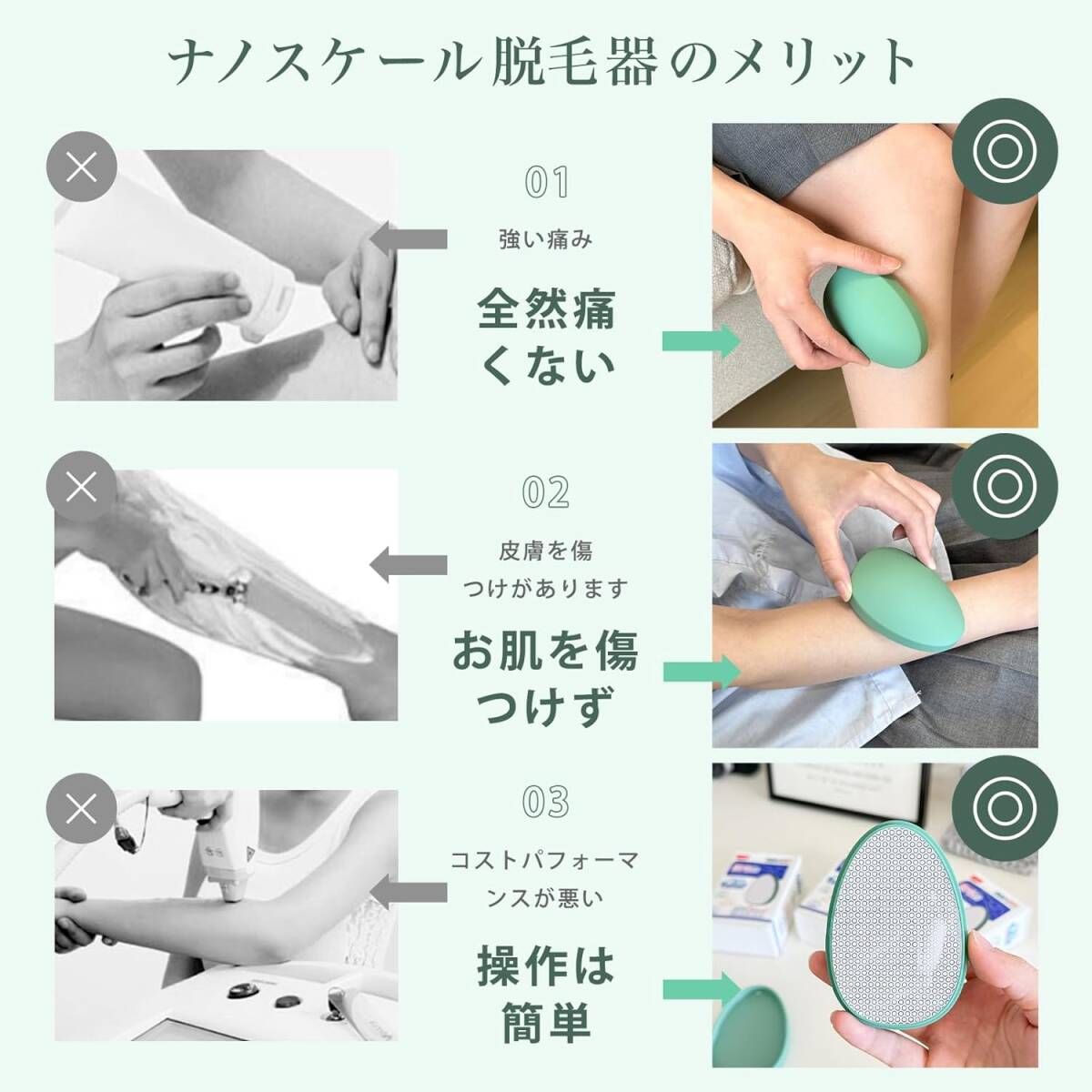 ナノスケール脱毛器のメリット

01

強い痛み

全然痛くない

02

皮膚を傷つけがあります

お肌を傷つけず

03

コストパフォーマンスが悪い

操作は簡単