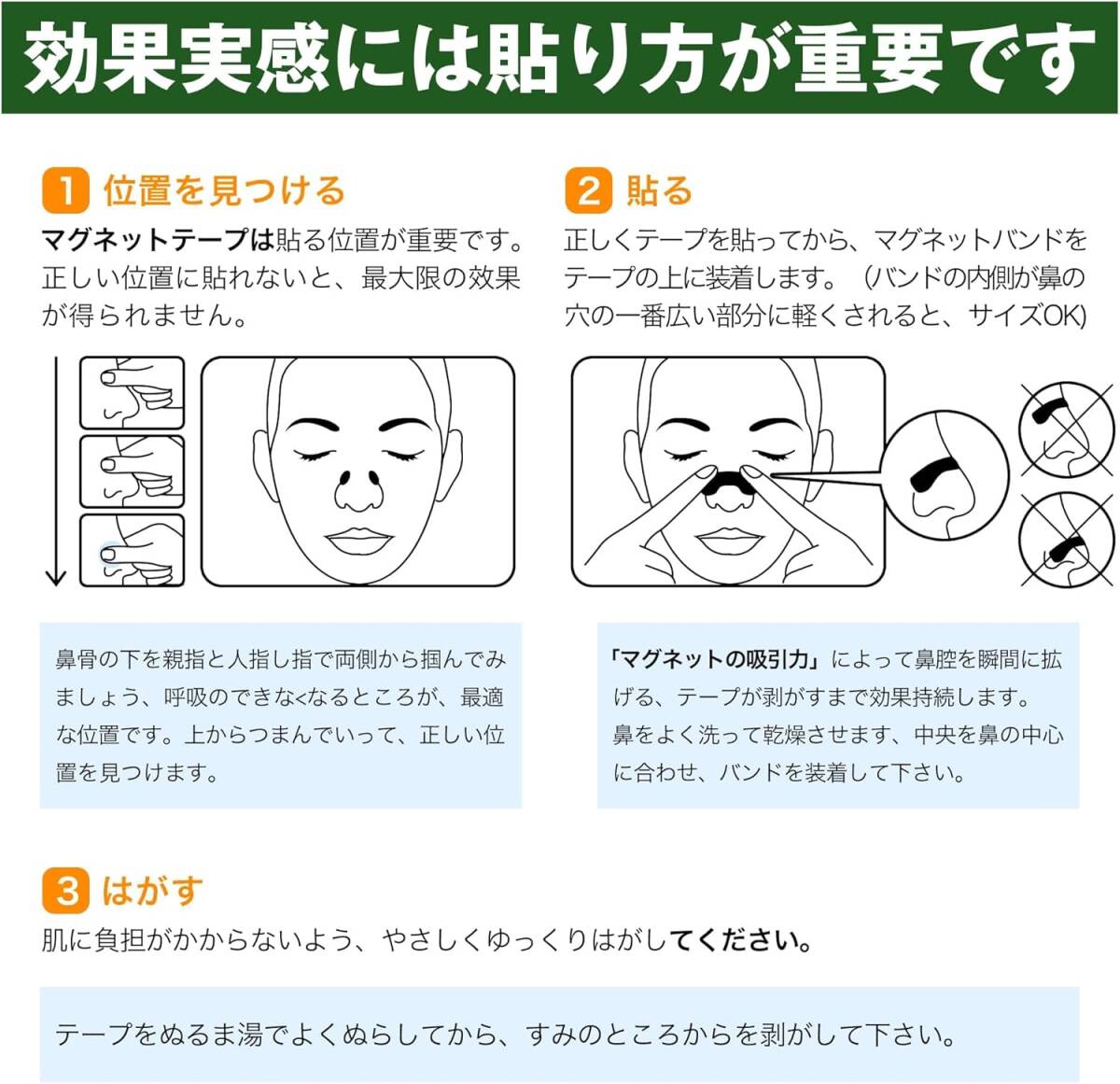 効果実感には貼り方が重要です

1 位置を見つける

マグネットテープは貼る位置が重要です。正しい位置に貼れないと、最大限の効果が得られません。

鼻骨の下を親指と人指し指で両側から掴んでみましょう、呼吸のできな<なるところが、最適な位置です。上からつまんでいって、正しい位置を見つけます。

2 貼る

正しくテープを貼ってから、マグネットバンドをテープの上に装着します。（バンドの内側が鼻の穴の一番広い部分に軽くされると、サイズOK)

「マグネットの吸引力」によって鼻腔を瞬間に拡げる、テープが剥がすまで効果持続します。鼻をよく洗って乾燥させます、中央を鼻の中心に合わせ、バンドを装着して下さい。

3 はがす

肌に負担がかからないよう、やさしくゆっくりはがしてください。

テープをぬるま湯でよくぬらしてから、すみのところからを剥がして下さい。