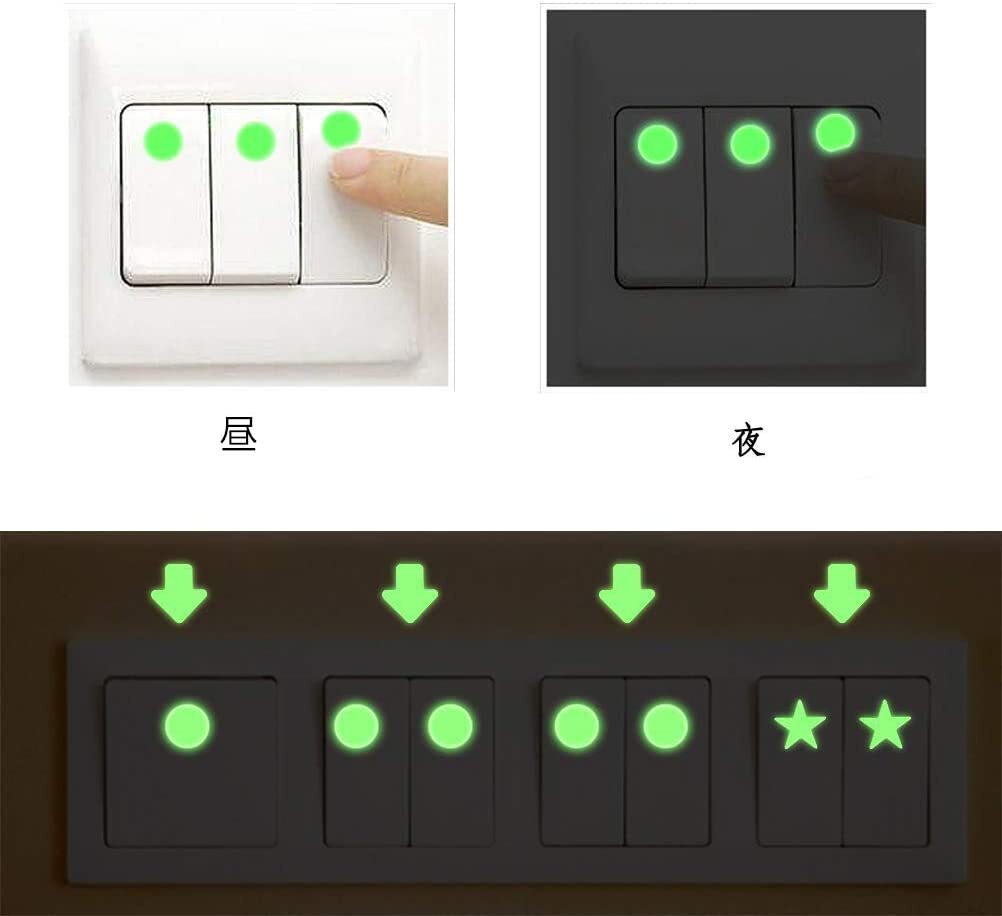 昼

夜