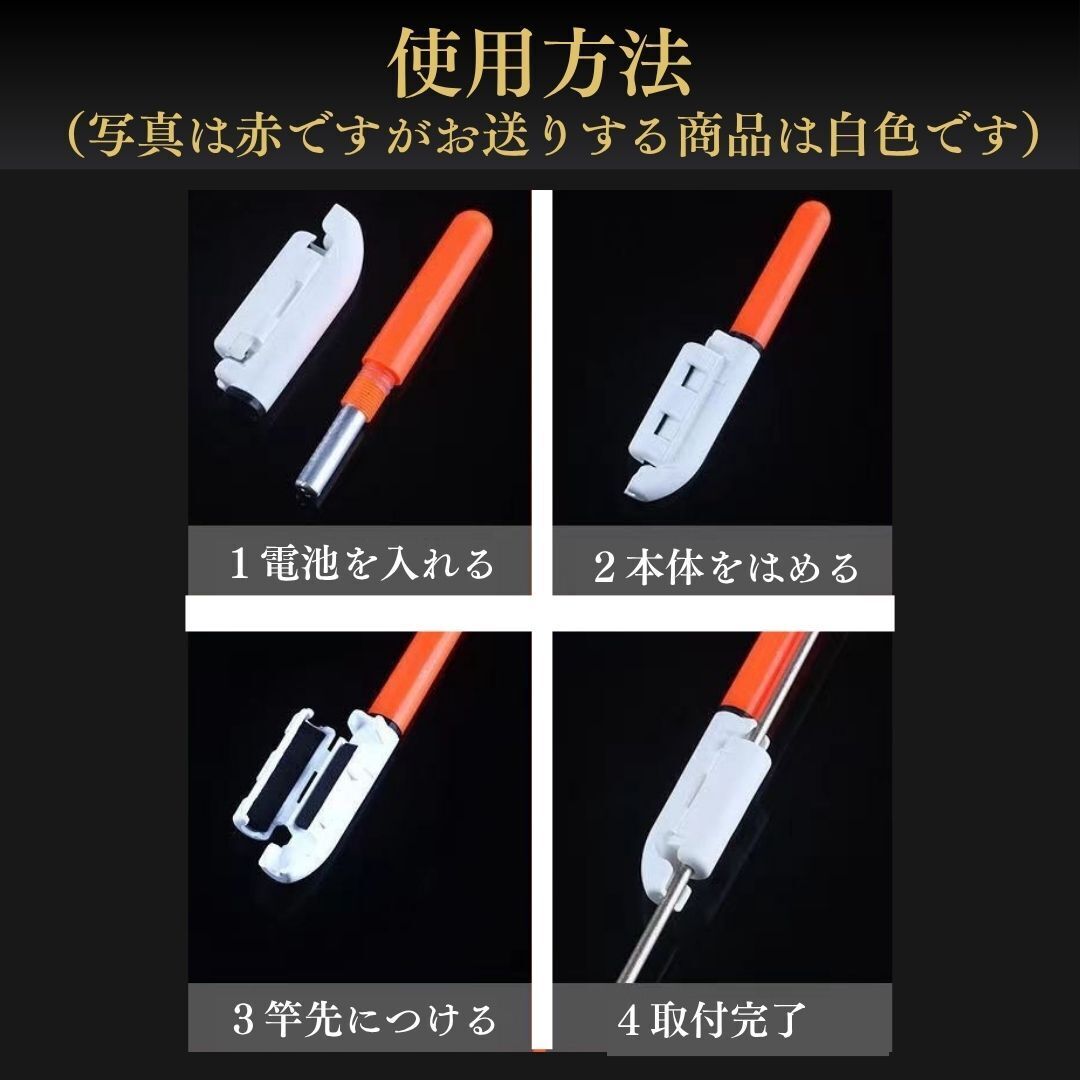 使用方法
（写真は赤ですがお送りする商品は白色です）

１電池を入れる

２本体をはめる

３竿先につける

４取付完了