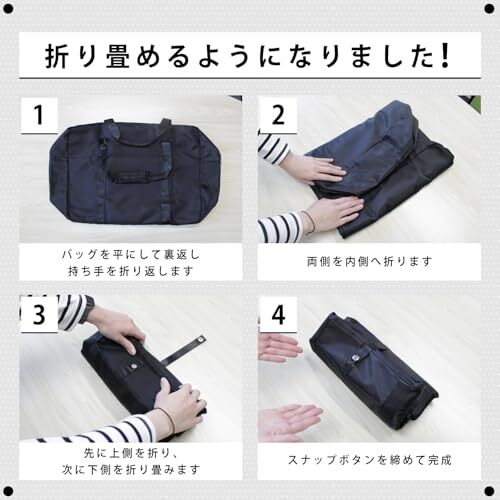 折り畳めるようになりました!

1

バッグを平にして裏返し
持ち手を折り返します

2

両側を内側へ折ります

3

先に上側を折り、
次に下側を折り畳みます

4

スナップボタンを締めて完成