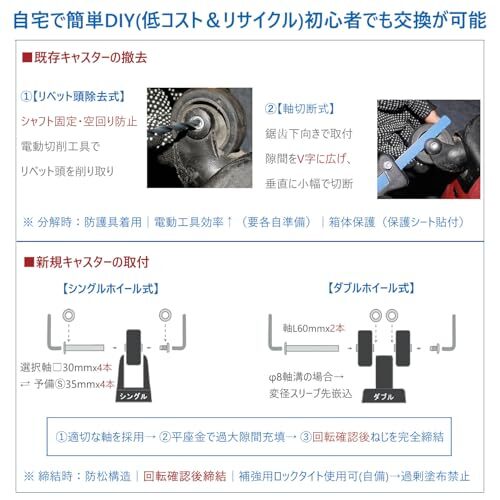 自宅で簡単DIY(低コスト＆リサイクル)初心者でも交換が可能

■既存キャスターの撤去

①【リベット頭除去式】
シャフト固定･空回り防止
電動切削工具で
リベット頭を削り取り

②【軸切断式】
鋸歯下向きで取付
隙間をV字に広げ、
垂直に小幅で切断

※ 分解時：防護具着用｜電動工具効率↑（要各自準備）｜箱体保護（保護シート貼付）

■新規キャスターの取付

【シングルホイール式】
選択軸□30mmx4本
⇄ 予備Ⓢ35mmx4本
シングル

【ダブルホイール式】
軸L60mmx2本
φ8軸溝の場合→
変径スリーブ先嵌込
ダブル

①適切な軸を採用→ ②平座金で過大隙間充填→ ③回転確認後ねじを完全締結

※ 締結時：防松構造｜回転確認後締結｜補強用ロックタイト使用可(自備)→過剰塗布禁止