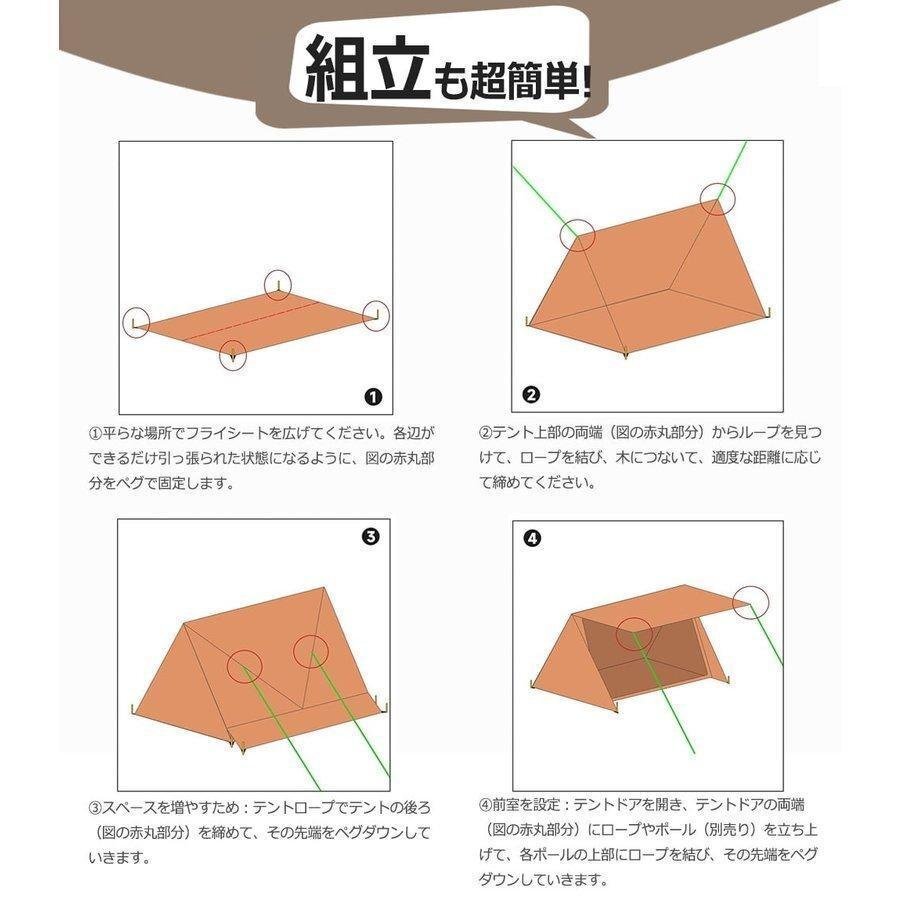 組立も超簡単!

❶

①平らな場所でフライシートを広げてください。各辺ができるだけ引っ張られた状態になるように、図の赤丸部分をペグで固定します。

❷

②テント上部の両端（図の赤丸部分）からループを見つけて、ロープを結び、木につないで、適度な距離に応じて締めてください。

❸

③スペースを増やすため：テントロープでテントの後ろ（図の赤丸部分）を締めて、その先端をペグダウンしていきます。

❹

④前室を設定：テントドアを開き、テントドアの両端（図の赤丸部分）にロープやポール（別売り）を立ち上げて、各ポールの上部にロープを結び、その先端をペグダウンしていきます。