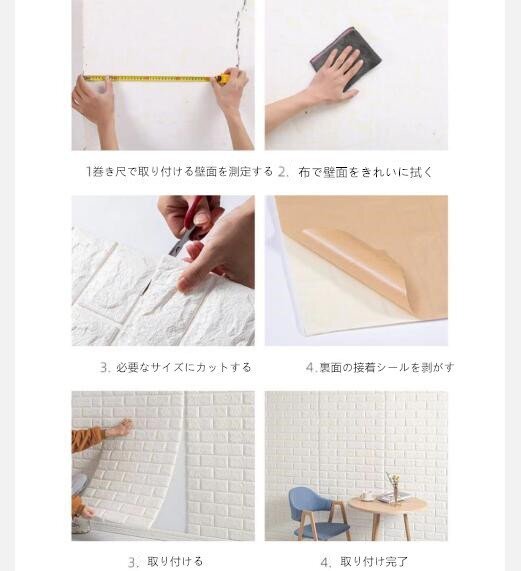 1巻き尺で取り付ける壁面を測定する

2. 布で壁面をきれいに拭く

3. 必要なサイズにカットする

4. 裏面の接着シールを剥がす

3. 取り付ける

4. 取り付け完了