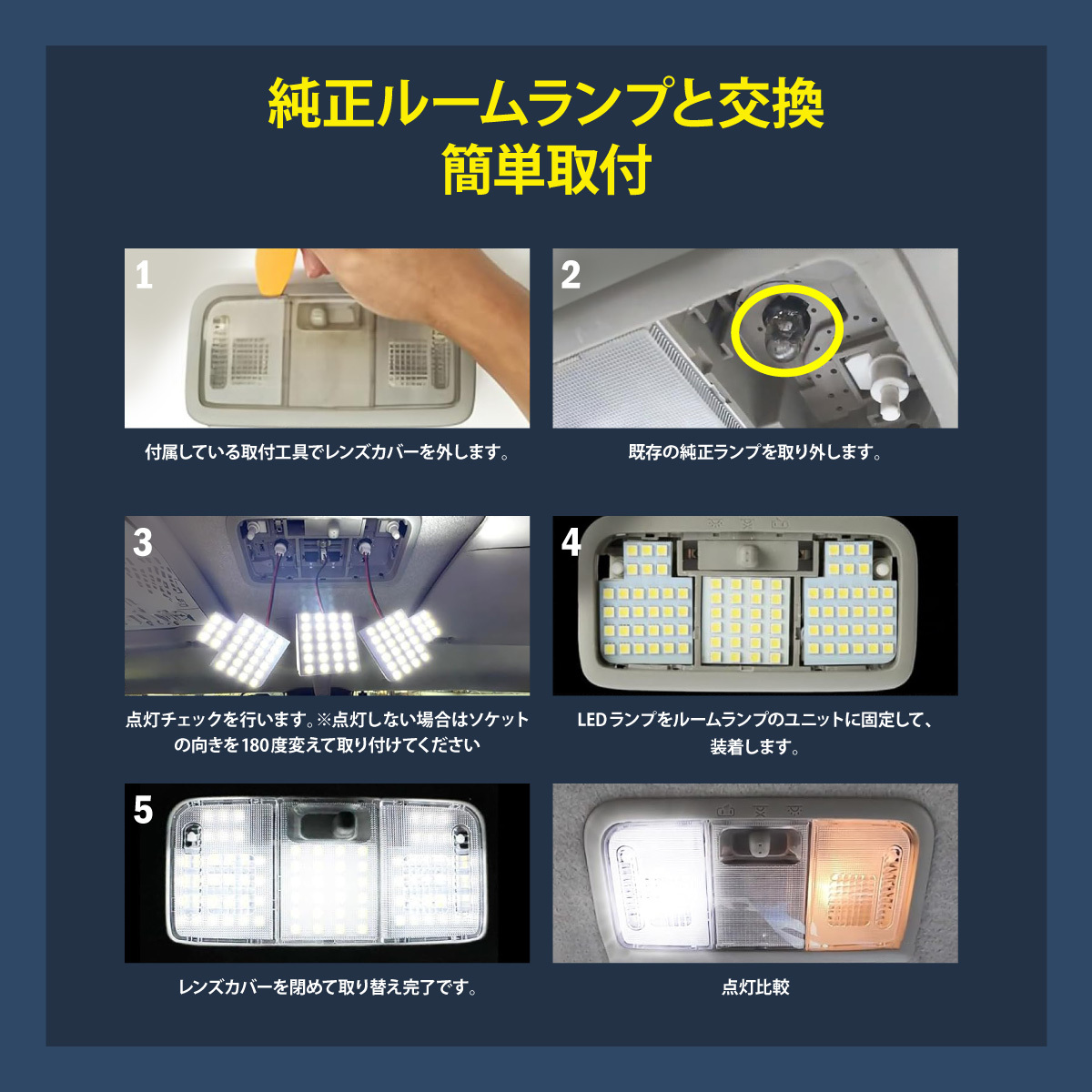 純正ルームランプと交換
簡単取付

1

付属している取付工具でレンズカバーを外します。

2

既存の純正ランプを取り外します。

3

点灯チェックを行います。※点灯しない場合はソケットの向きを180度変えて取り付けてください

4

LEDランプをルームランプのユニットに固定して、装着します。

5

レンズカバーを閉めて取り替え完了です。

点灯比較