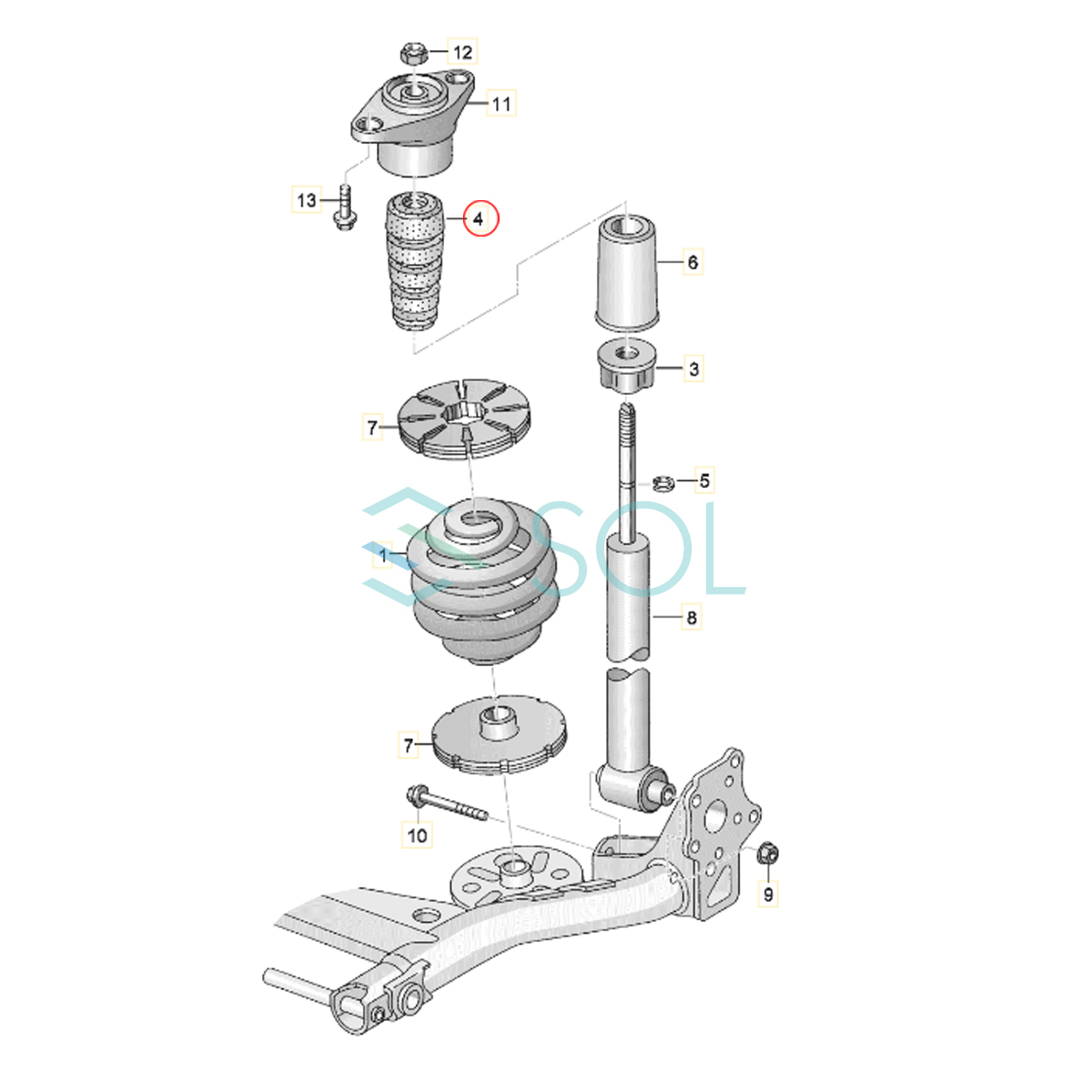 12
11
13
4
6
3
7
5
SOL
1
8
7
10
9