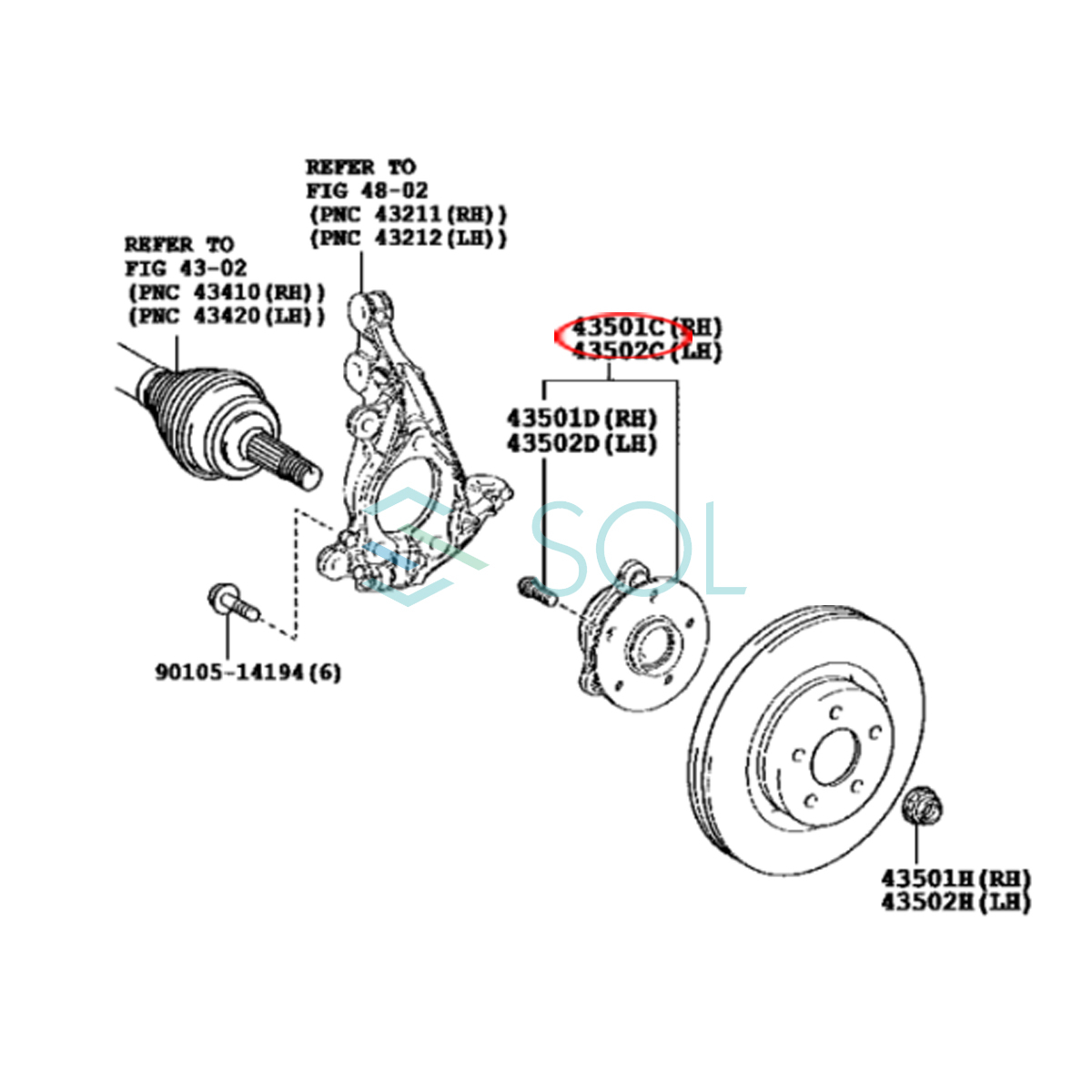 REFER TO
FIG 48-02
(PNC 43211(RH))
(PNC 43212(LH))

REFER TO
FIG 43-02
(PNC 43410(RH))
(PNC 43420(LH))

43501C(RH)
43502C(LH)

43501D(RH)
43502D(LH)

SOL

90105-14194(6)

43501H(RH)
43502H(LH)