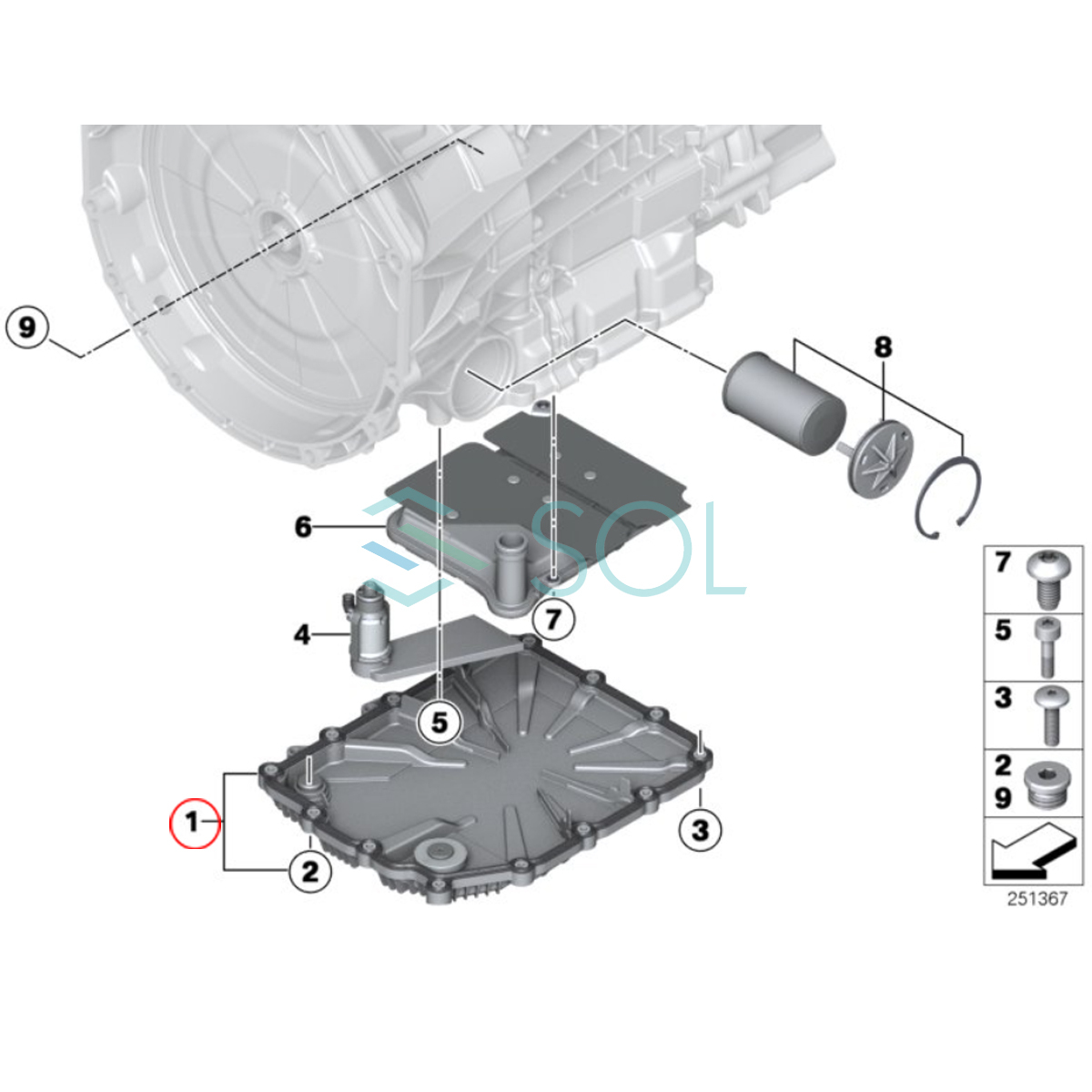 9

8

6

SOL

7

4

5

1

2

3

7

5

3

2
9

251367