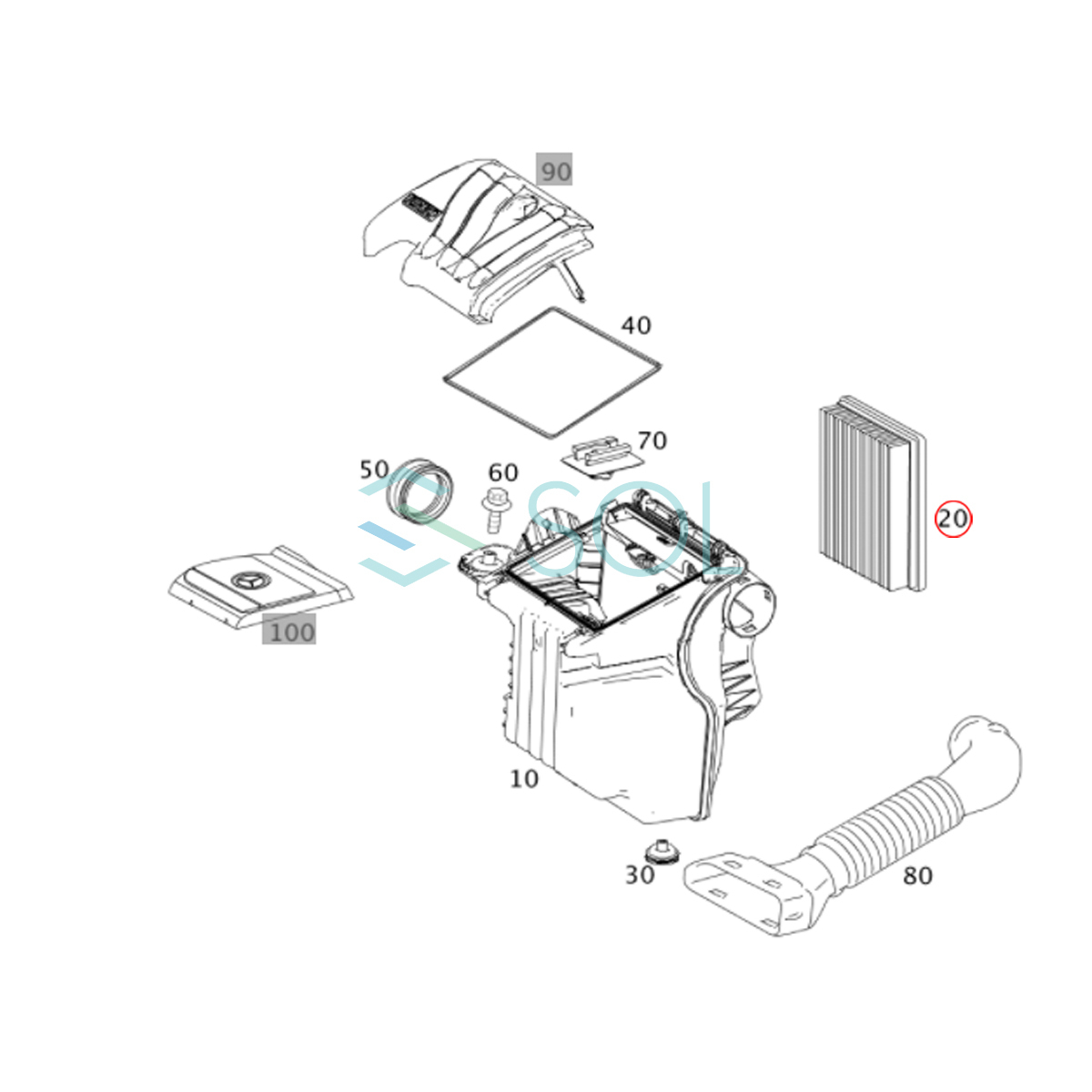 90

40

70

50

60

SOL

20

100

10

30

80