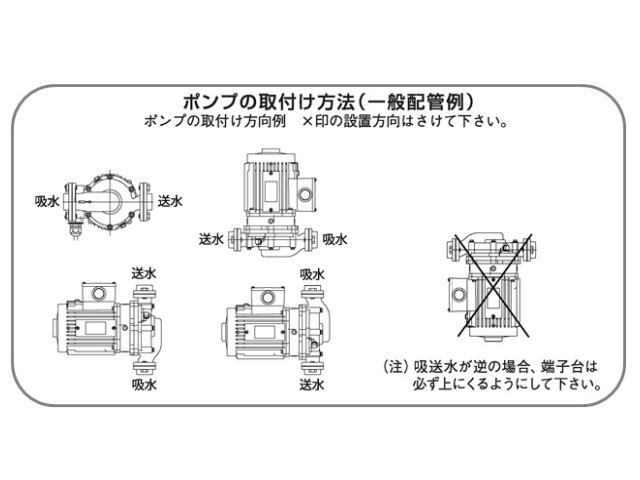 ポンプの取付け方法（一般配管例）
ポンプの取付け方向例　×印の設置方向はさけて下さい。

吸水
送水

送水
吸水

送水
吸水

吸水
送水

（注）吸送水が逆の場合、端子台は必ず上にくるようにして下さい。