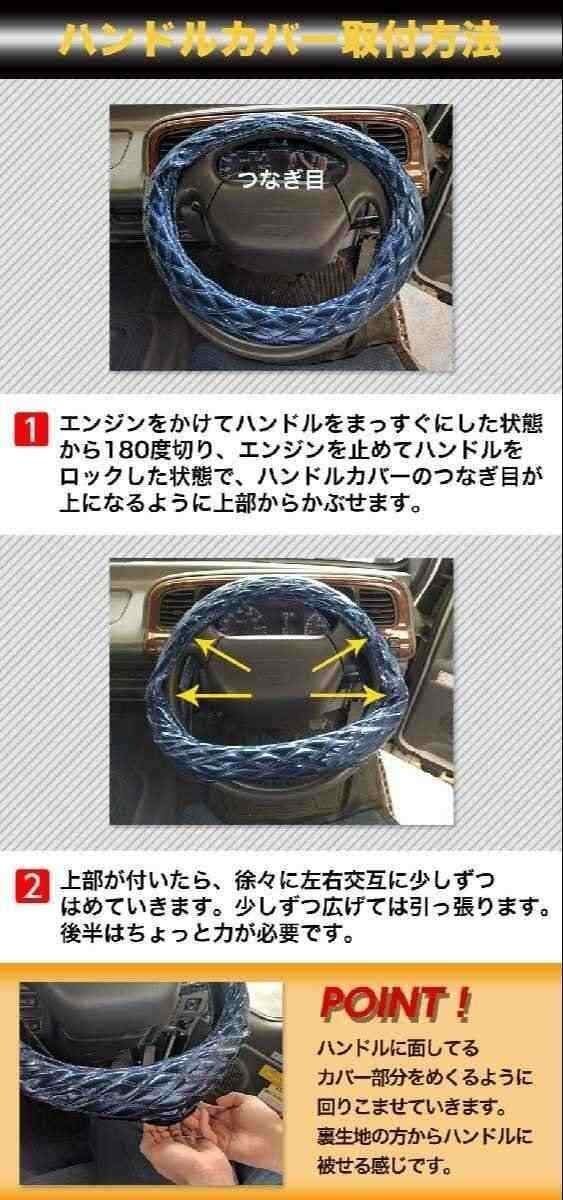 ハンドルカバー取付方法

つなぎ目

1 エンジンをかけてハンドルをまっすぐにした状態から180度切り、エンジンを止めてハンドルをロックした状態で、ハンドルカバーのつなぎ目が上になるように上部からかぶせます。

2 上部が付いたら、徐々に左右交互に少しずつはめていきます。少しずつ広げては引っ張ります。後半はちょっと力が必要です。

POINT !

ハンドルに面してるカバー部分をめくるように回りこませていきます。裏生地の方からハンドルに被せる感じです。