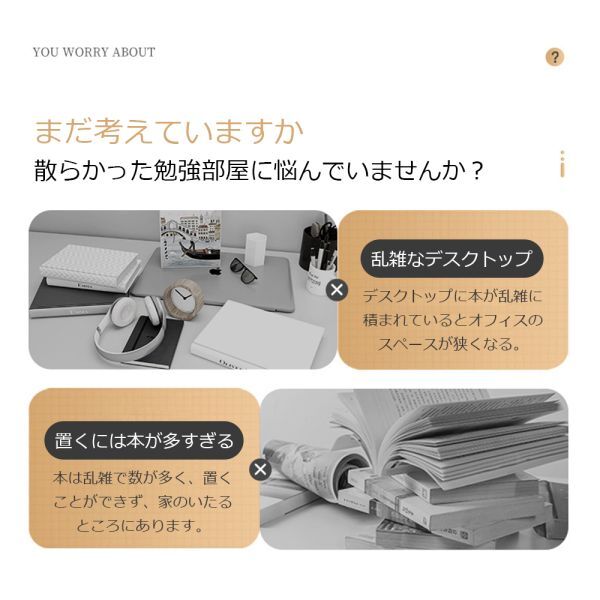 YOU WORRY ABOUT

?

まだ考えていますか
散らかった勉強部屋に悩んでいませんか？

i

乱雑なデスクトップ

デスクトップに本が乱雑に積まれているとオフィスのスペースが狭くなる。

置くには本が多すぎる

本は乱雑で数が多く、置くことができず、家のいたるところにあります。