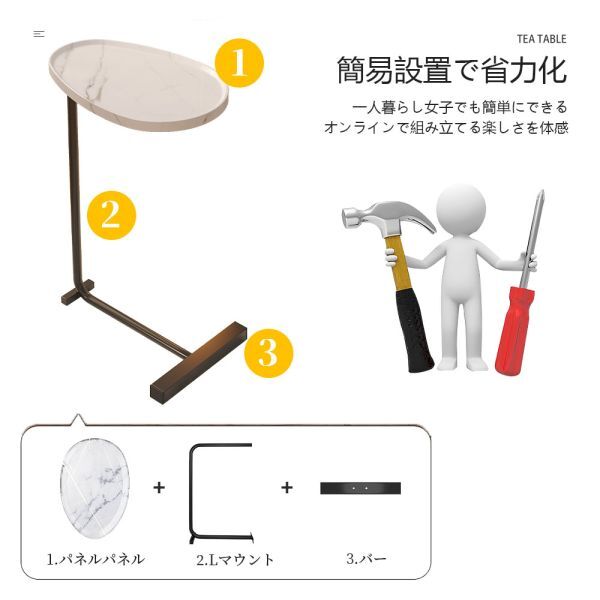 TEA TABLE

簡易設置で省力化

一人暮らし女子でも簡単にできる
オンラインで組み立てる楽しさを体感

1

2

3

+

+

1.パネルパネル

2.Lマウント

3.バー