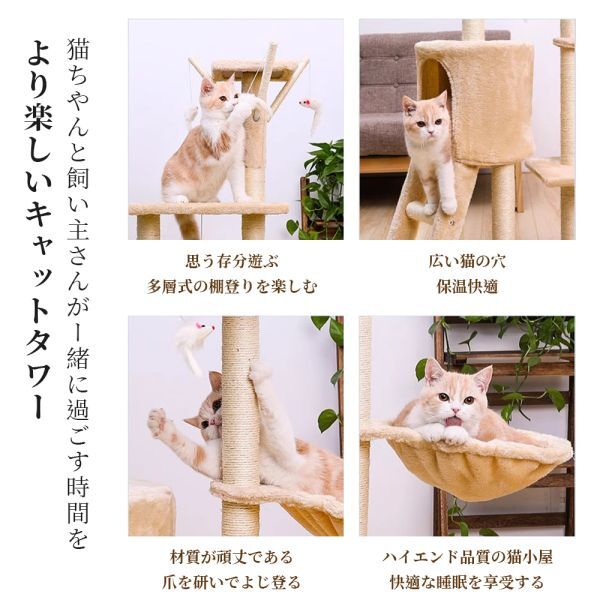 猫ちゃんと飼い主さんがー緒に過ごす時間を

より楽しいキャットタワー

思う存分遊ぶ
多層式の棚登りを楽しむ

広い猫の穴
保温快適

材質が頑丈である
爪を研いでよじ登る

ハイエンド品質の猫小屋
快適な睡眠を享受する