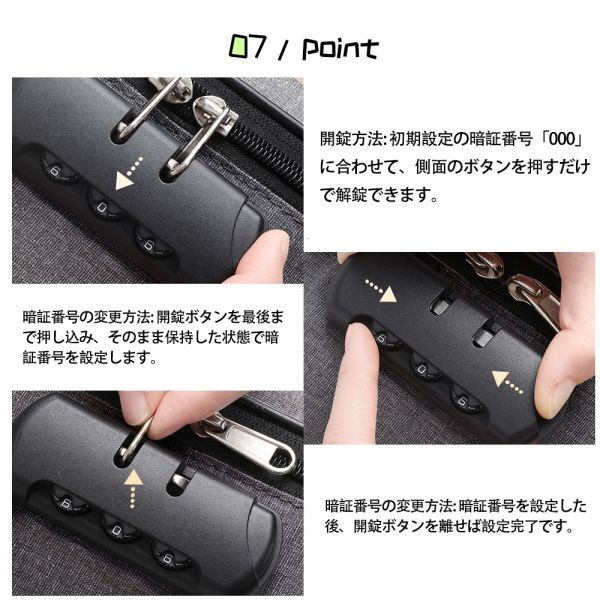 07 / Point

開錠方法: 初期設定の暗証番号「000」に合わせて、側面のボタンを押すだけで解錠できます。

暗証番号の変更方法: 開錠ボタンを最後まで押し込み、そのまま保持した状態で暗証番号を設定します。

暗証番号の変更方法: 暗証番号を設定した後、開錠ボタンを離せば設定完了です。