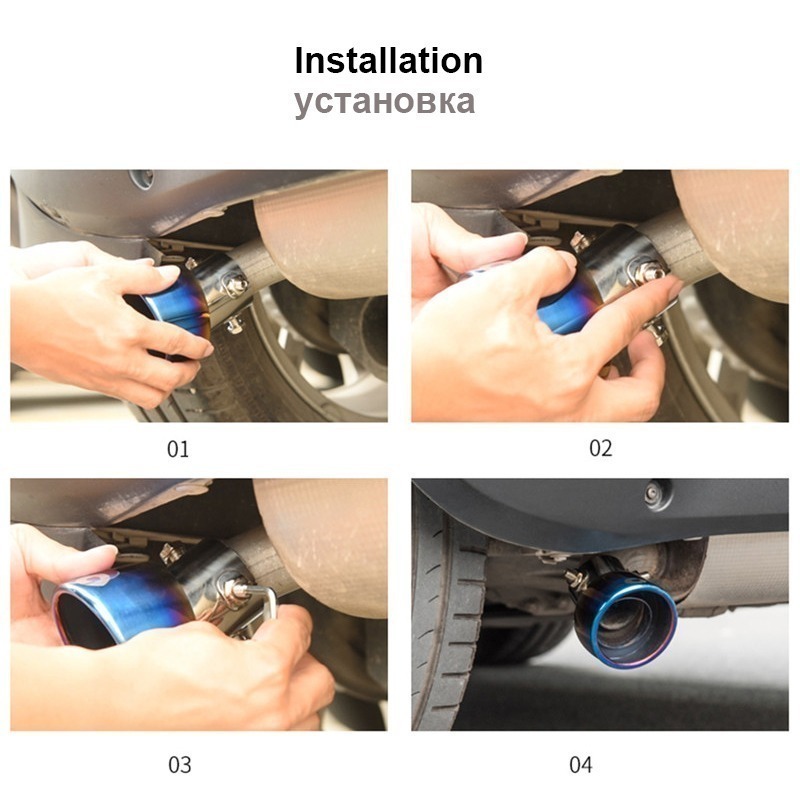 Installation
установка

01

02

03

04