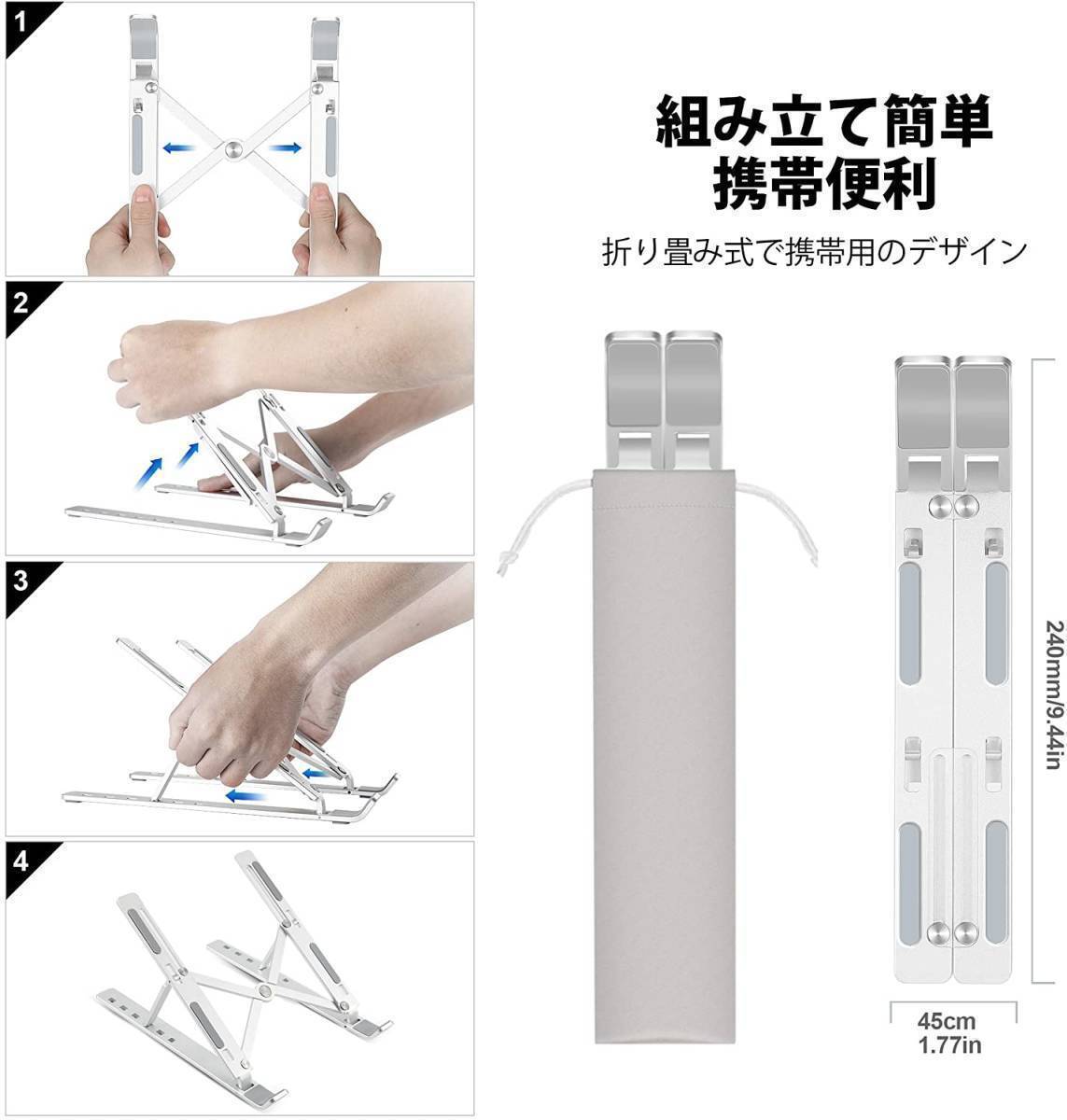 1

2

3

4

組み立て簡単
携帯便利

折り畳み式で携帯用のデザイン

240mm/9.44in

45cm
1.77in