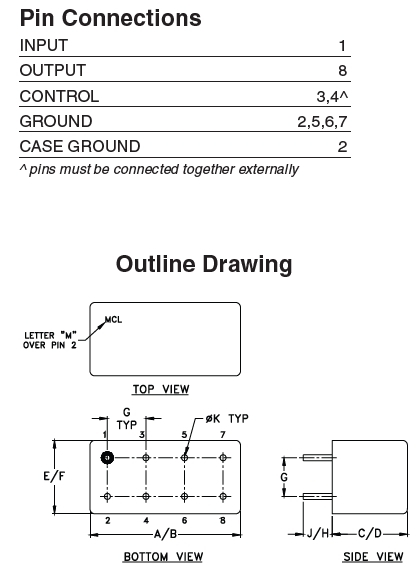 Pin Connections

| INPUT | 1 |
|---|---|
| OUTPUT | 8 |
| CONTROL | 3,4^ |
| GROUND | 2,5,6,7 |
| CASE GROUND | 2 |

^ pins must be connected together externally

Outline Drawing

MCL

LETTER "M" OVER PIN 2

TOP VIEW

G TYP

øK TYP

1 3 5 7

E/F

2 4 6 8

A/B

BOTTOM VIEW

G

J/H

C/D

SIDE VIEW