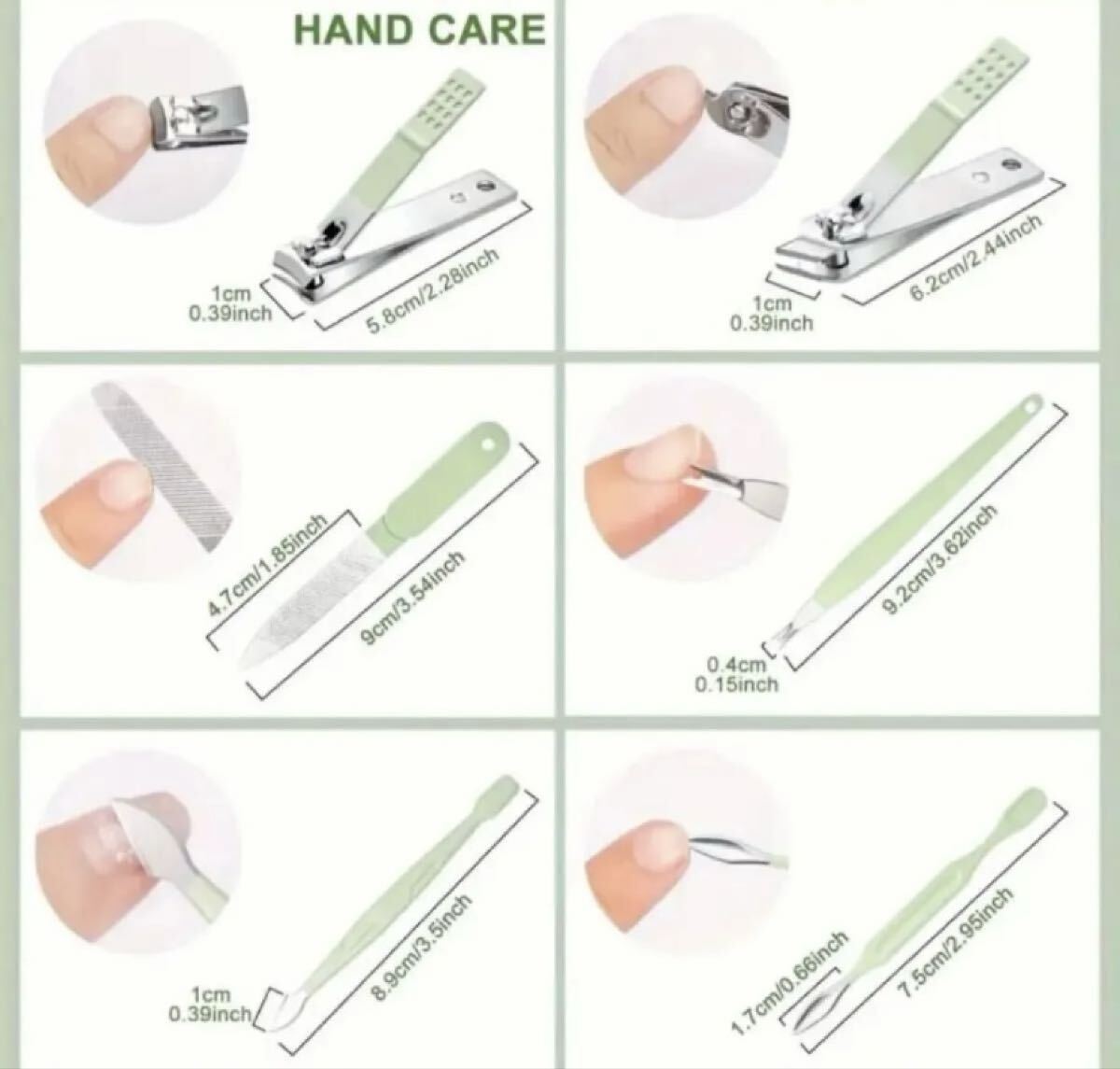 HAND CARE

1cm
0.39inch
5.8cm/2.28inch

1cm
0.39inch
6.2cm/2.44inch

4.7cm/1.85inch
9cm/3.54inch

0.4cm
0.15inch
9.2cm/3.62inch

1cm
0.39inch
8.9cm/3.5inch

1.7cm/0.66inch
7.5cm/2.95inch