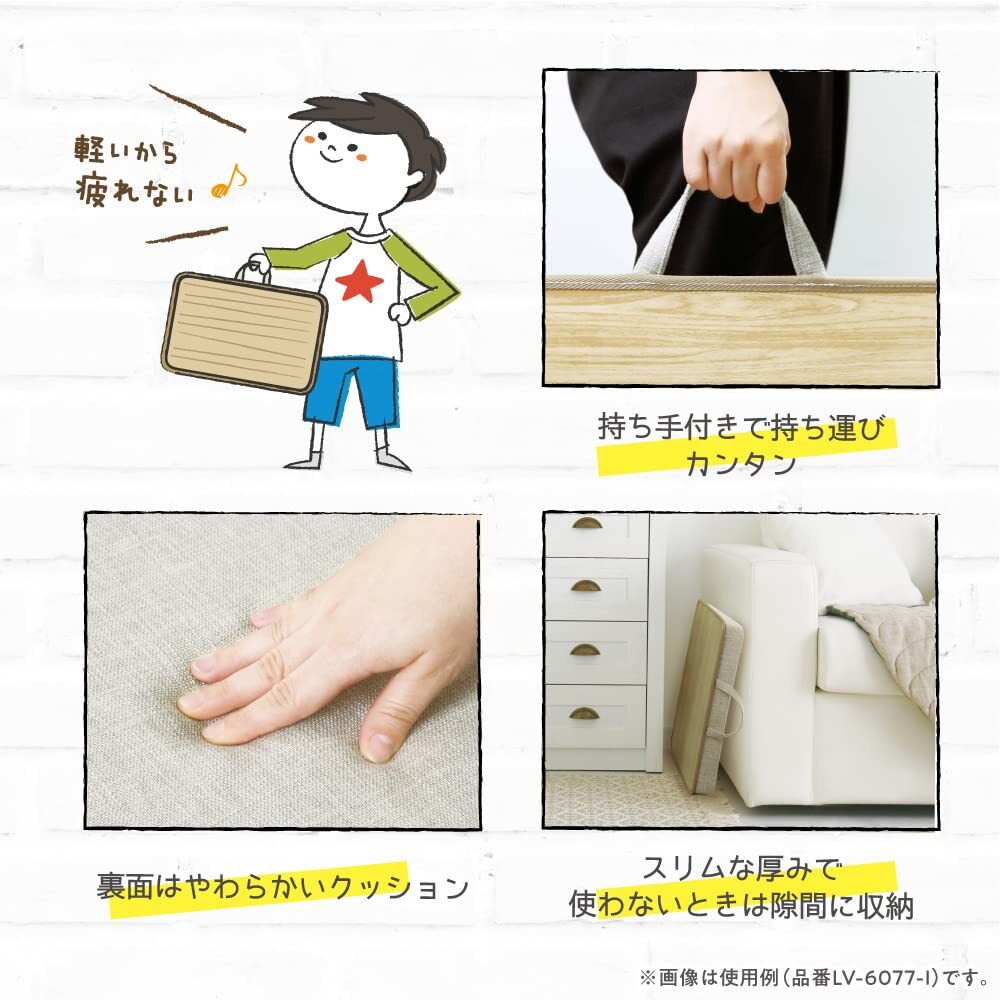 軽いから
疲れない

持ち手付きで持ち運び
カンタン

裏面はやわらかいクッション

スリムな厚みで
使わないときは隙間に収納

※画像は使用例（品番LV-6077-I）です。