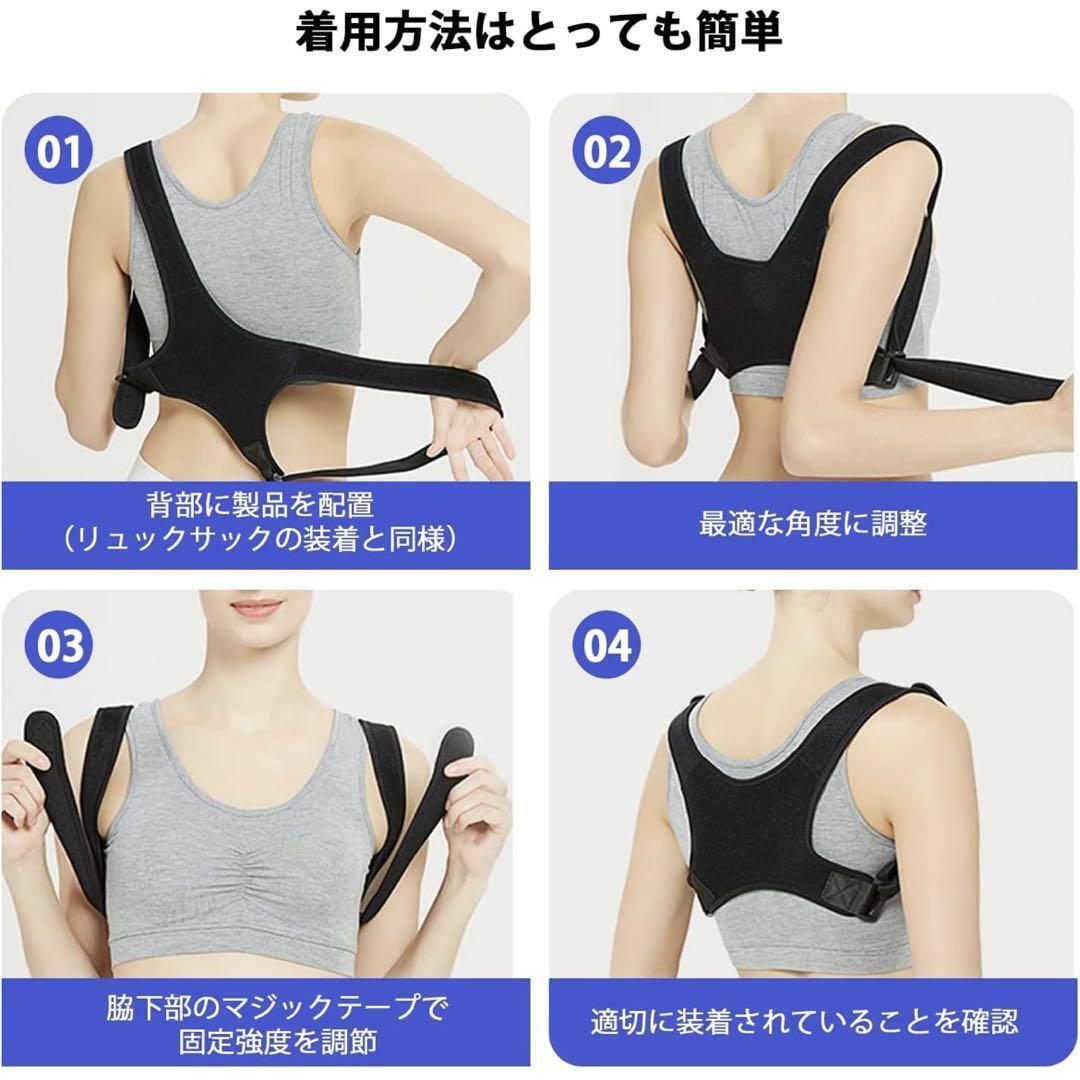 着用方法はとっても簡単

01

背部に製品を配置
（リュックサックの装着と同様）

02

最適な角度に調整

03

脇下部のマジックテープで
固定強度を調節

04

適切に装着されていることを確認