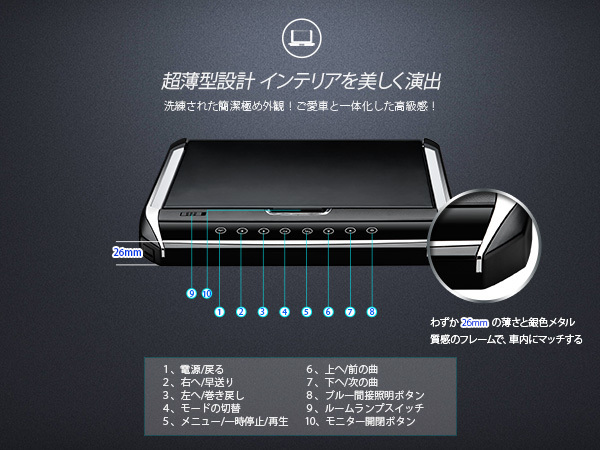 超薄型設計 インテリアを美しく演出

洗練された簡潔極め外観！ご愛車と一体化した高級感！

26mm

9 10

1 2 3 4 5 6 7 8

わずか 26mm の薄さと銀色メタル質感のフレームで、車内にマッチする

1、電源/戻る
2、右へ/早送り
3、左へ/巻き戻し
4、モードの切替
5、メニュー/一時停止/再生

6、上へ/前の曲
7、下へ/次の曲
8、ブルー間接照明ボタン
9、ルームランプスイッチ
10、モニター開閉ボタン