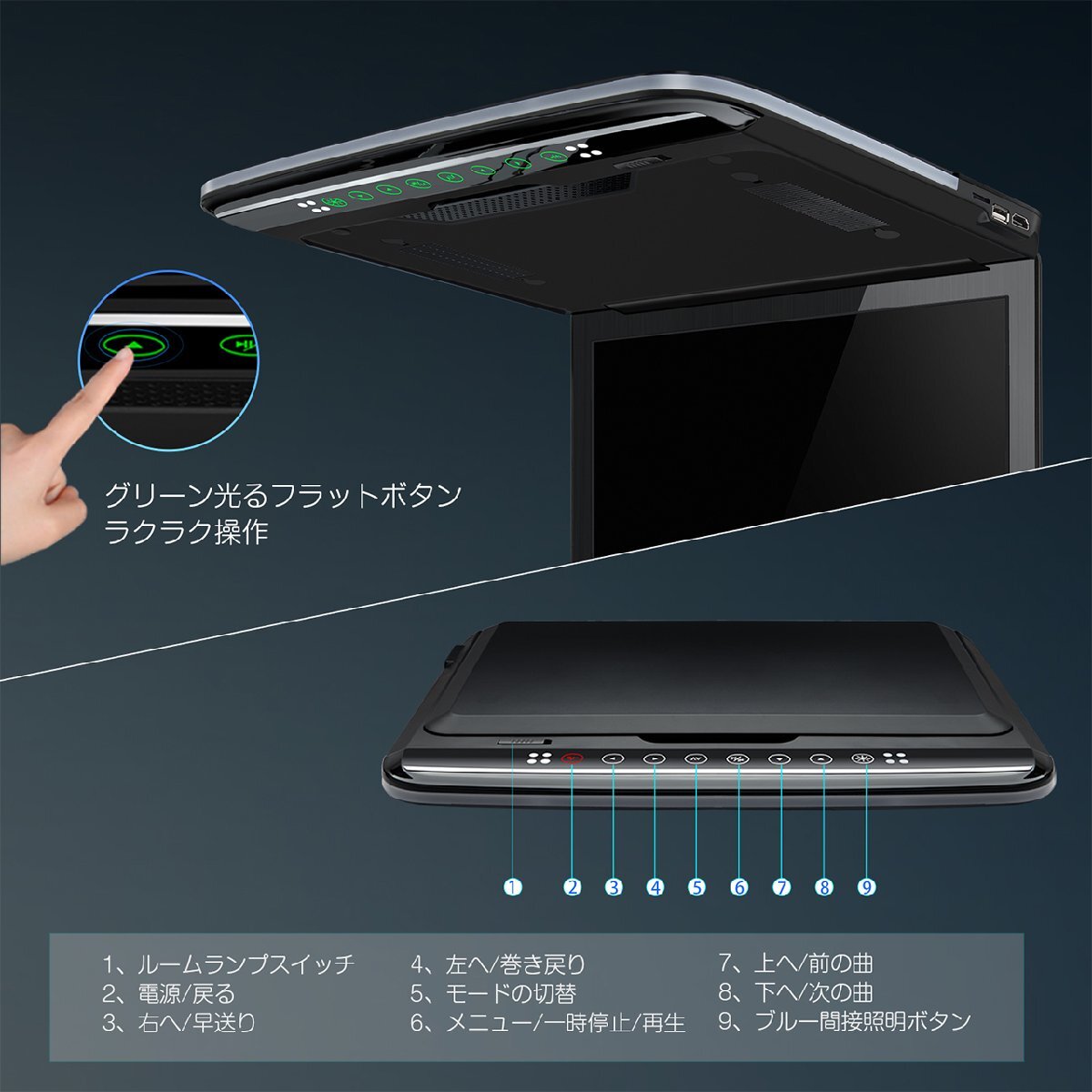 グリーン光るフラットボタン
ラクラク操作

1 2 3 4 5 6 7 8 9

1、ルームランプスイッチ
2、電源/戻る
3、右へ/早送り

4、左へ/巻き戻り
5、モードの切替
6、メニュー/一時停止/再生

7、上へ/前の曲
8、下へ/次の曲
9、ブルー間接照明ボタン