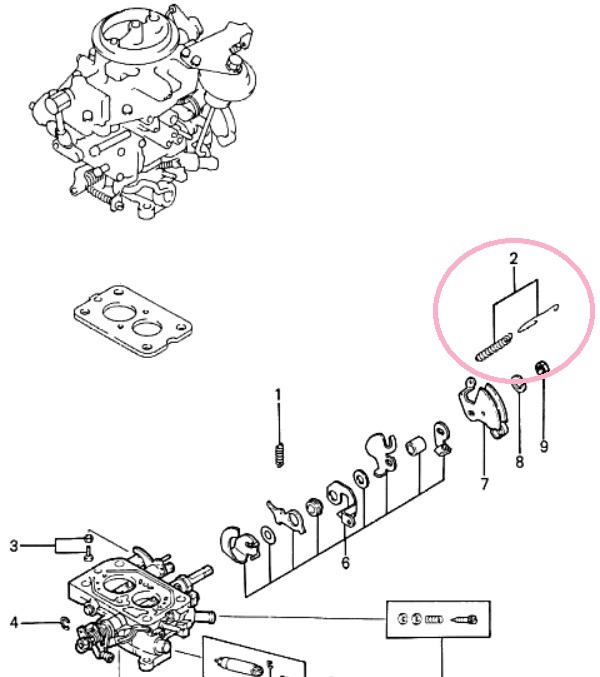 2

1

9

8

7

6

3

4