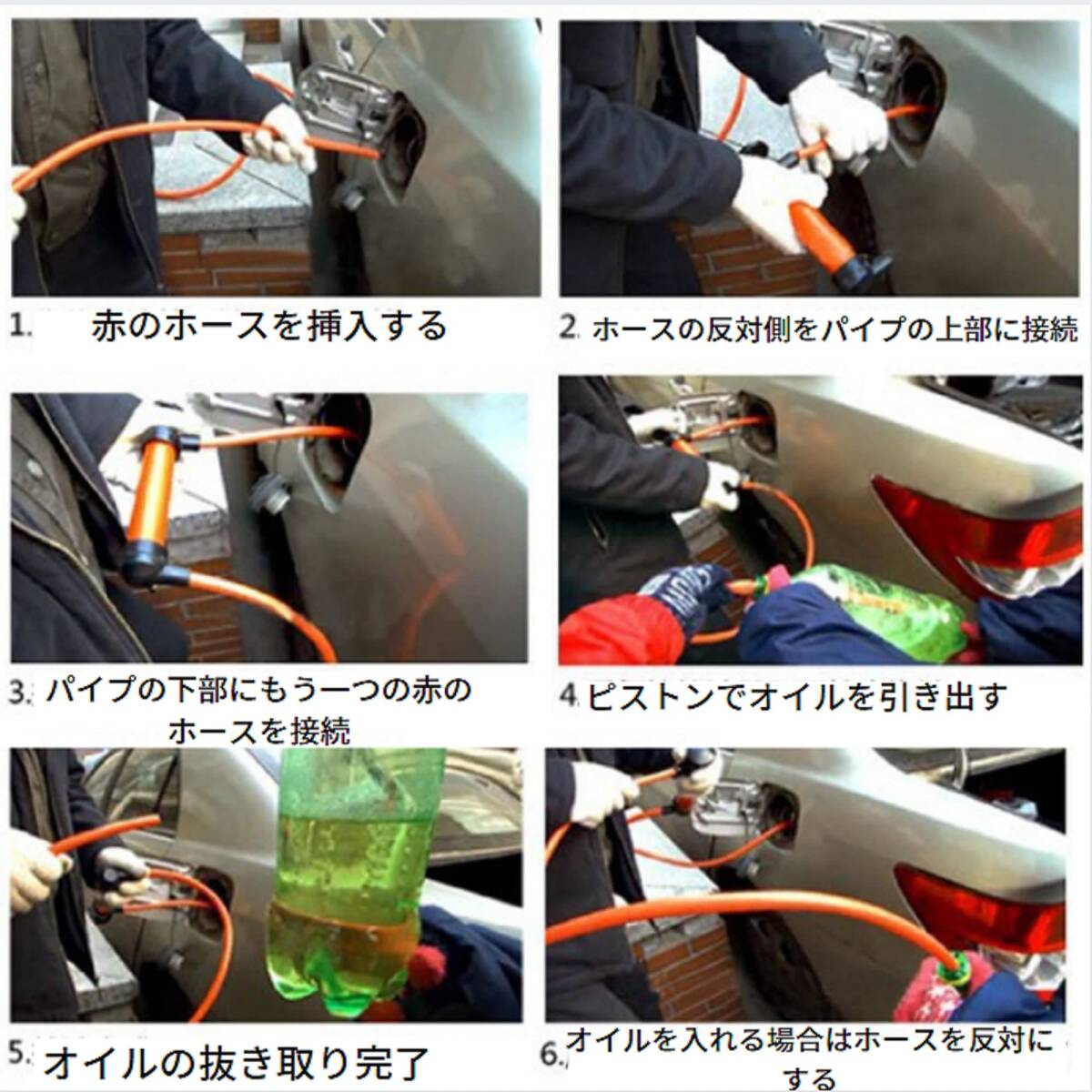 1. 赤のホースを挿入する

2. ホースの反対側をパイプの上部に接続

3. パイプの下部にもう一つの赤のホースを接続

4. ピストンでオイルを引き出す

5. オイルの抜き取り完了

6. オイルを入れる場合はホースを反対にする