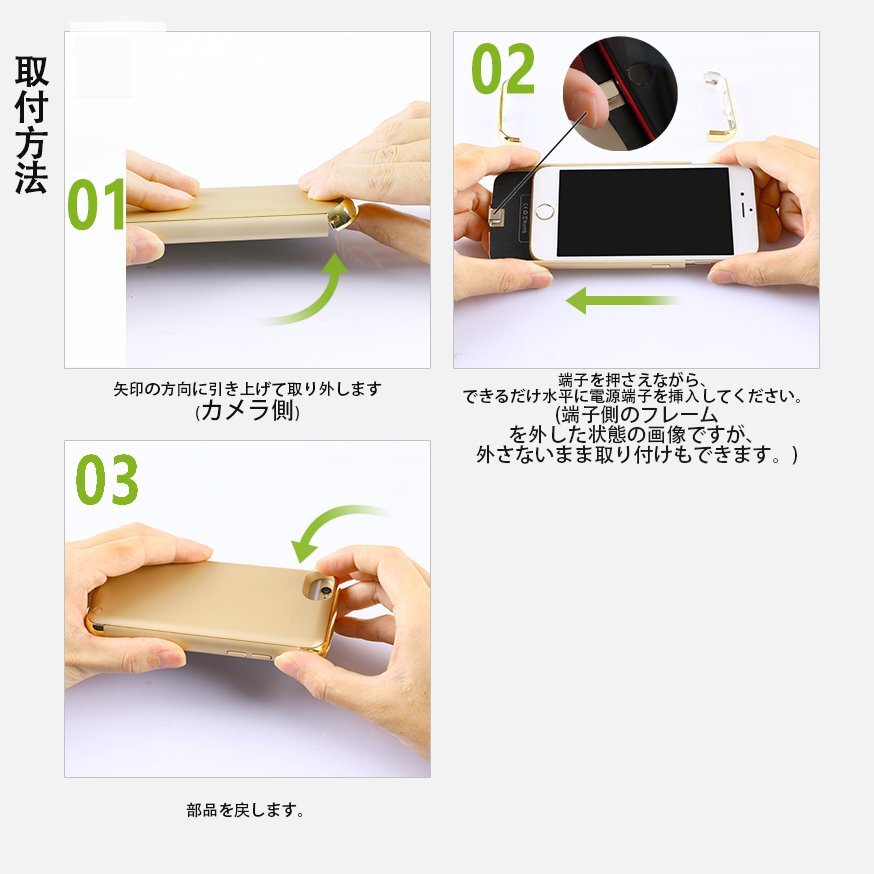 取付方法

01

矢印の方向に引き上げて取り外します
(カメラ側)

02

端子を押さえながら、
できるだけ水平に電源端子を挿入してください。
(端子側のフレーム
を外した状態の画像ですが、
外さないまま取り付けもできます。)

03

部品を戻します。