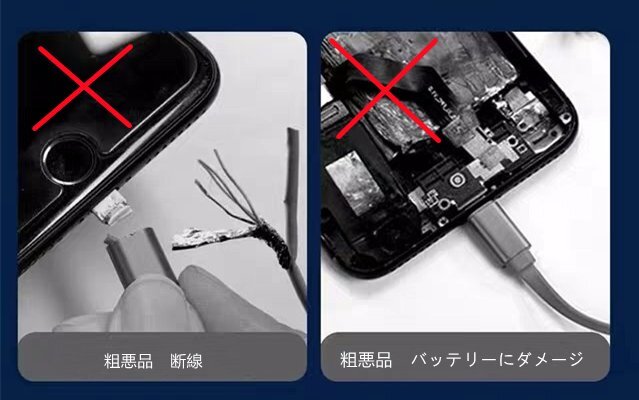 粗悪品　断線

粗悪品　バッテリーにダメージ