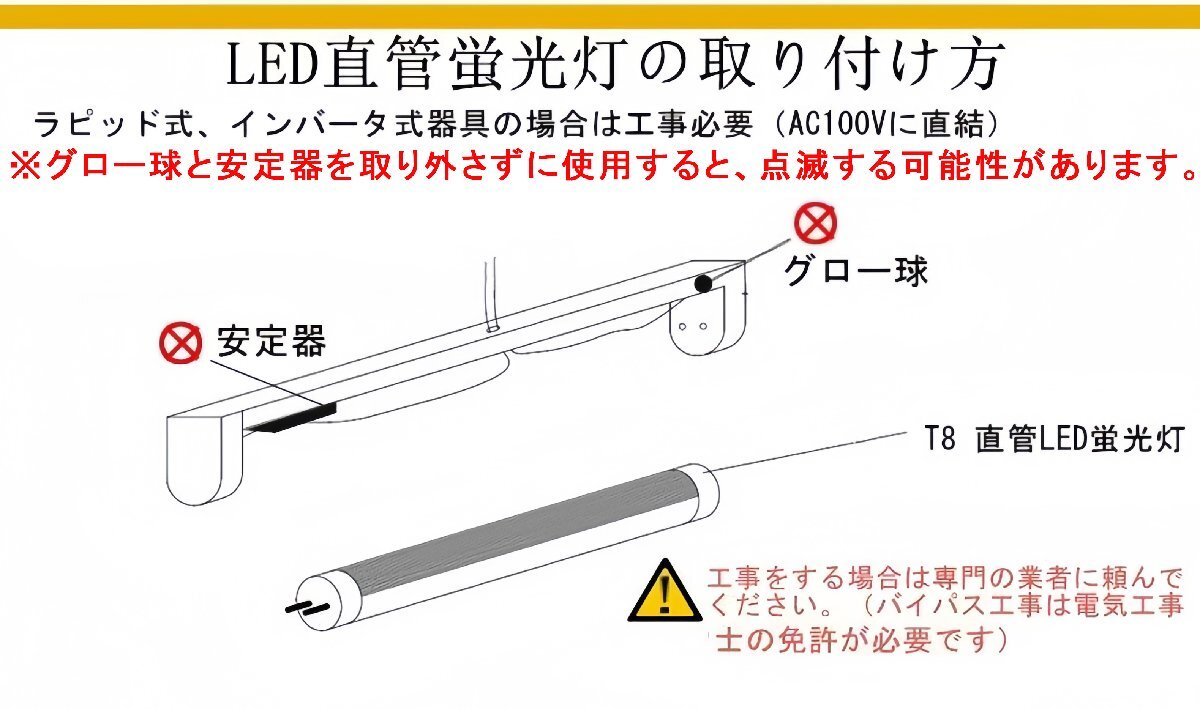 LED直管蛍光灯の取り付け方

ラピッド式、インバータ式器具の場合は工事必要（AC100Vに直結）

※グロー球と安定器を取り外さずに使用すると、点滅する可能性があります。

グロー球

安定器

T8 直管LED蛍光灯

工事をする場合は専門の業者に頼んでください。（バイパス工事は電気工事士の免許が必要です）