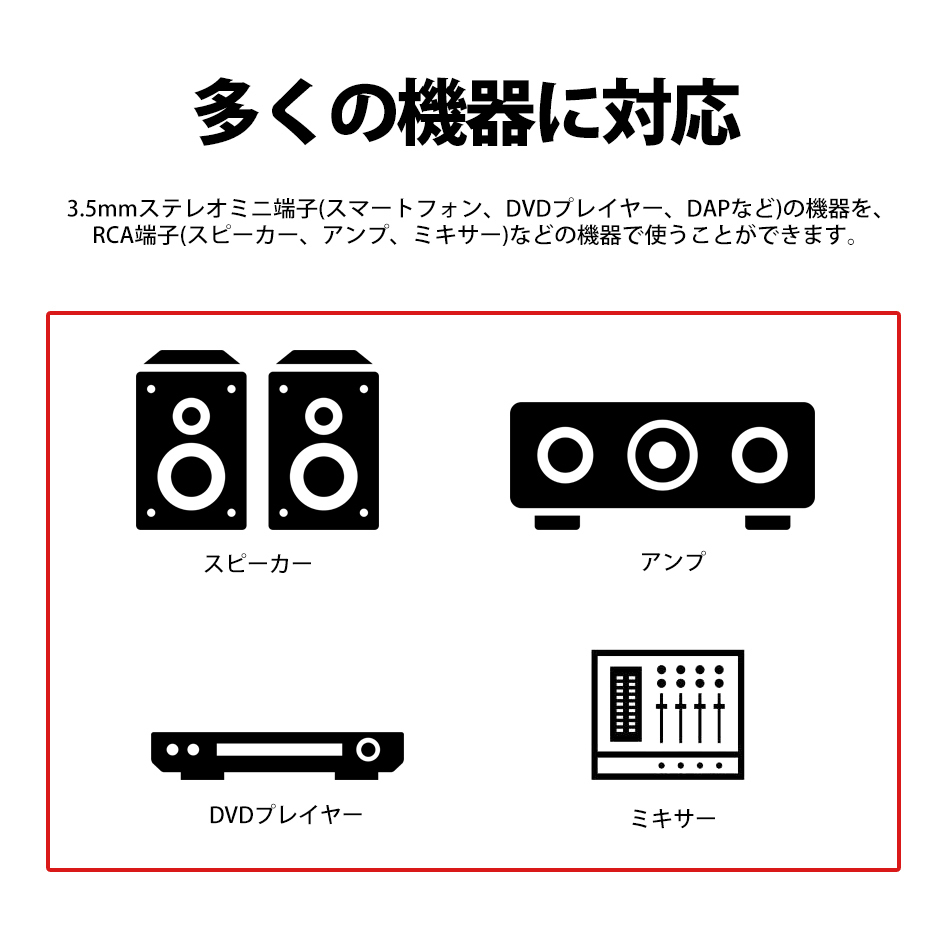 多くの機器に対応

3.5mmステレオミニ端子(スマートフォン、DVDプレイヤー、DAPなど)の機器を、RCA端子(スピーカー、アンプ、ミキサー)などの機器で使うことができます。

スピーカー

アンプ

DVDプレイヤー

ミキサー