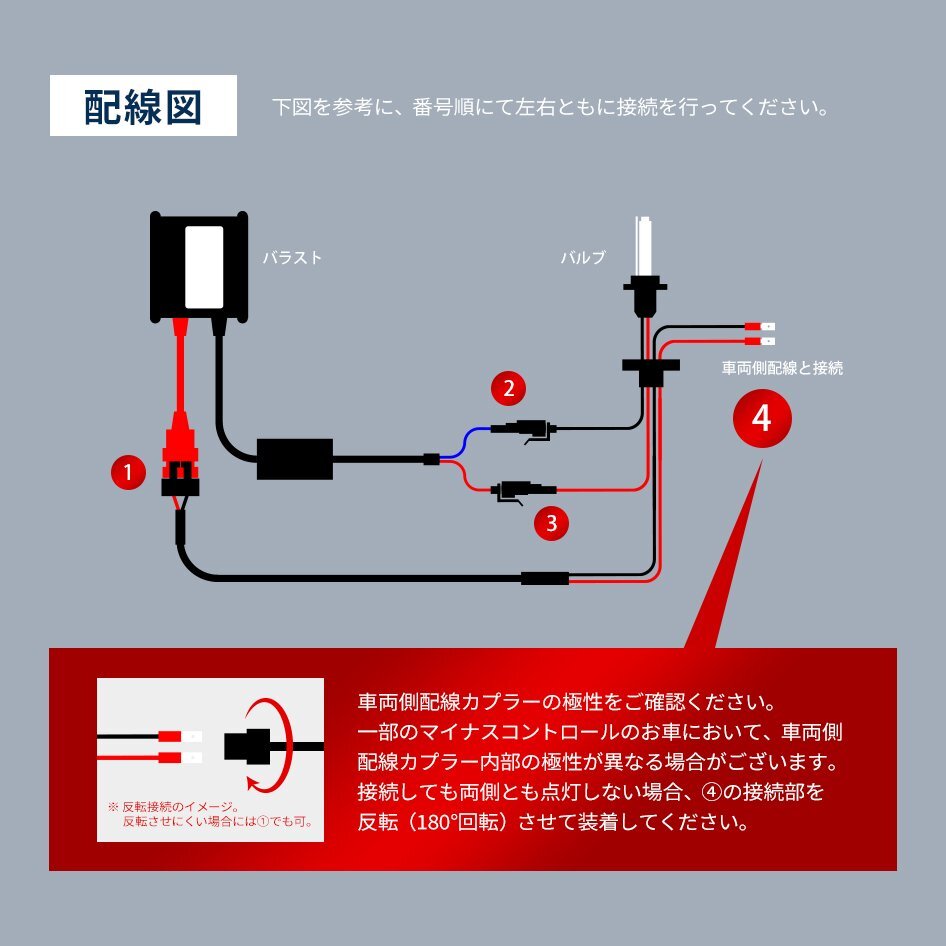 配線図

下図を参考に、番号順にて左右ともに接続を行ってください。

バラスト

バルブ

車両側配線と接続

1

2

3

4

※ 反転接続のイメージ。
反転させにくい場合には①でも可。

車両側配線カプラーの極性をご確認ください。
一部のマイナスコントロールのお車において、車両側配線カプラー内部の極性が異なる場合がございます。
接続しても両側とも点灯しない場合、④の接続部を反転（180°回転）させて装着してください。