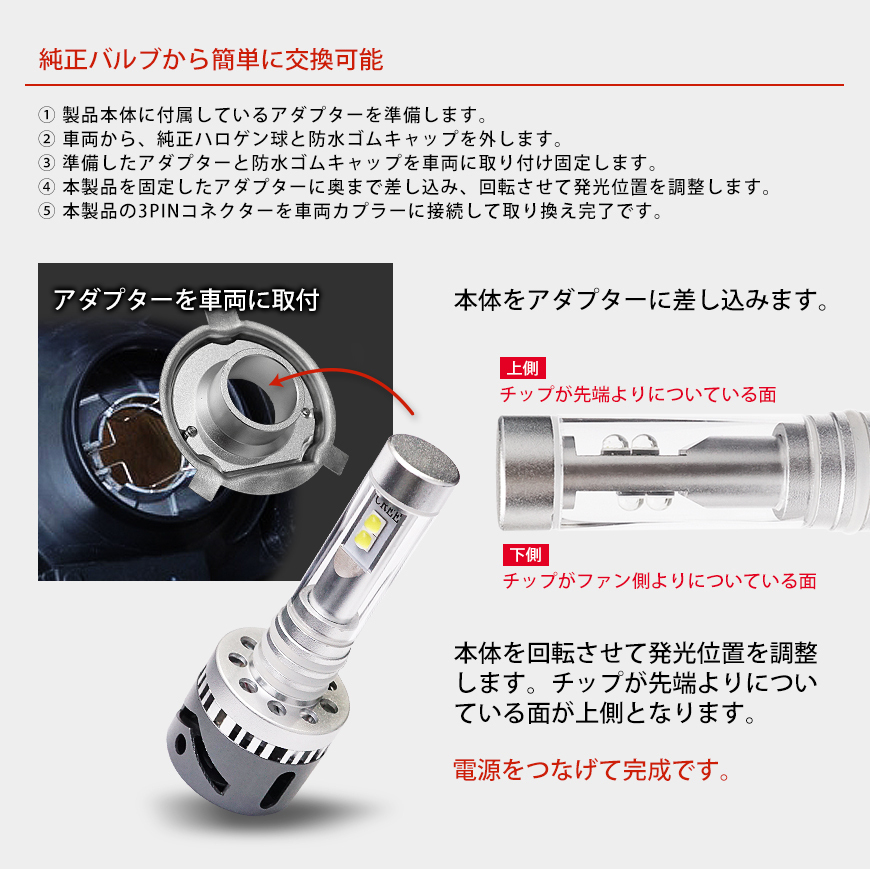 純正バルブから簡単に交換可能

① 製品本体に付属しているアダプターを準備します。
② 車両から、純正ハロゲン球と防水ゴムキャップを外します。
③ 準備したアダプターと防水ゴムキャップを車両に取り付け固定します。
④ 本製品を固定したアダプターに奥まで差し込み、回転させて発光位置を調整します。
⑤ 本製品の3PINコネクターを車両カプラーに接続して取り換え完了です。

アダプターを車両に取付

CREE

本体をアダプターに差し込みます。

上側
チップが先端よりについている面

下側
チップがファン側よりについている面

本体を回転させて発光位置を調整します。チップが先端よりについている面が上側となります。

電源をつなげて完成です。