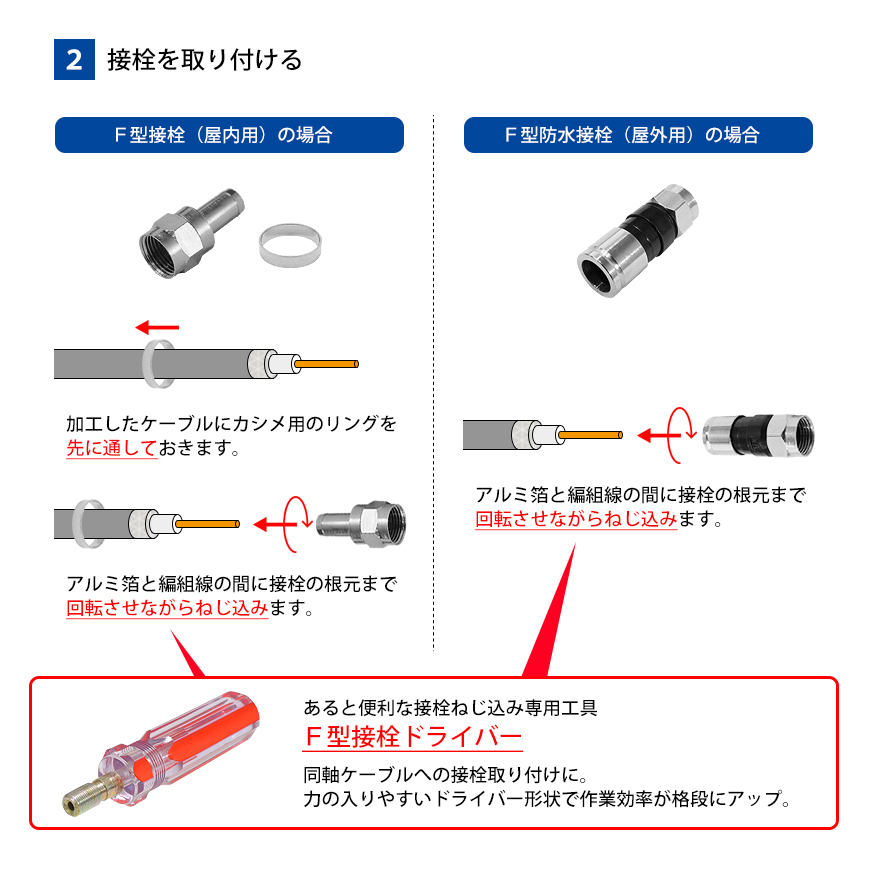 2 接栓を取り付ける

F型接栓（屋内用）の場合

加工したケーブルにカシメ用のリングを先に通しておきます。

アルミ箔と編組線の間に接栓の根元まで回転させながらねじ込みます。

F型防水接栓（屋外用）の場合

アルミ箔と編組線の間に接栓の根元まで回転させながらねじ込みます。

あると便利な接栓ねじ込み専用工具
F型接栓ドライバー
同軸ケーブルへの接栓取り付けに。
力の入りやすいドライバー形状で作業効率が格段にアップ。