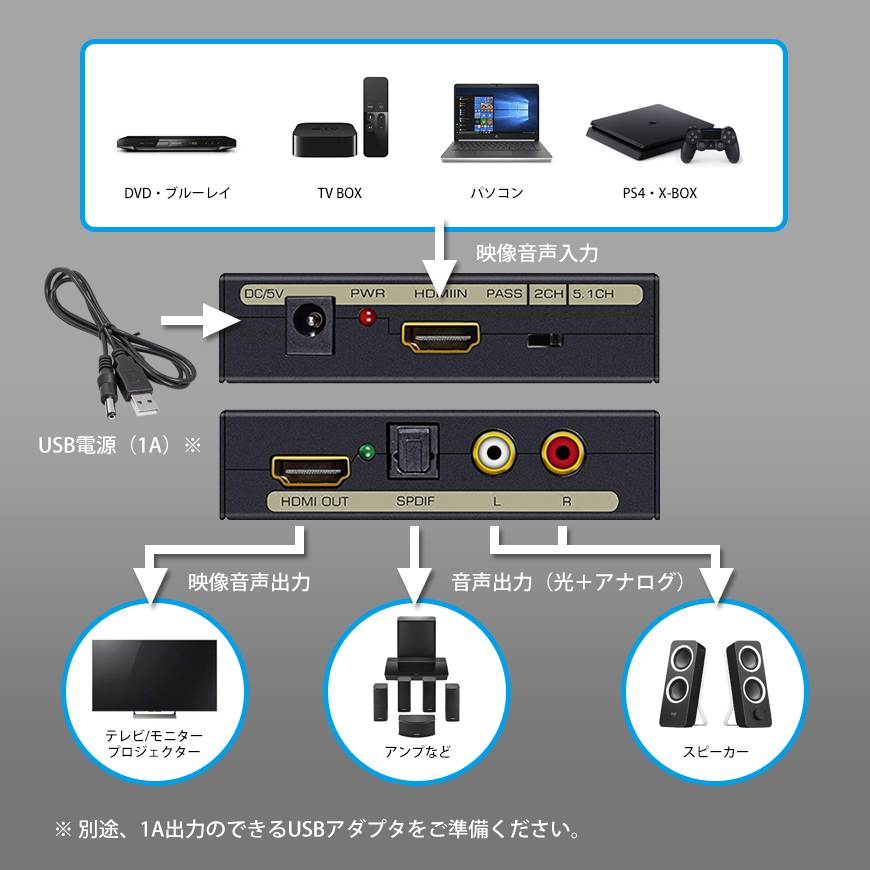 DVD・ブルーレイ

TV BOX

パソコン

PS4・X-BOX

映像音声入力

DC/5V

PWR

HDMIIN

PASS

2CH

5.1CH

USB電源（1A）※

HDMI OUT

SPDIF

L

R

映像音声出力

音声出力（光＋アナログ）

テレビ/モニター
プロジェクター

アンプなど

スピーカー

※ 別途、1A出力のできるUSBアダプタをご準備ください。